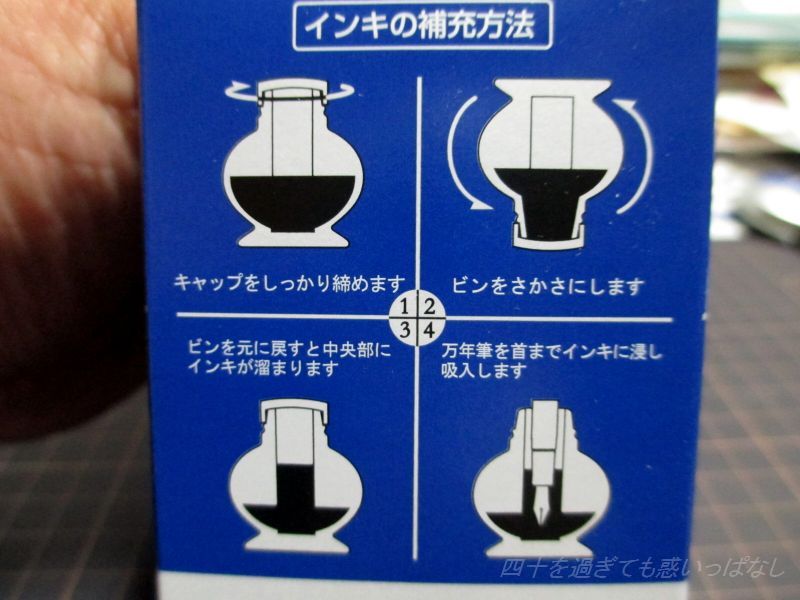 インキの補充方法

キャップをしっかり締めます

ビンをさかさにします

1 2
3 4

ビンを元に戻すと中央部にインキが溜まります

万年筆を首までインキに浸し吸入します

四十を過ぎても惑いっぱなし