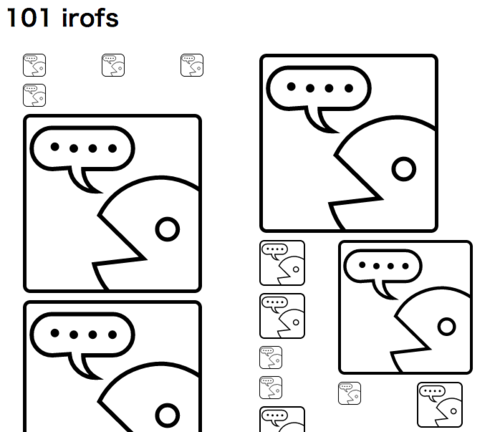 101 irofs