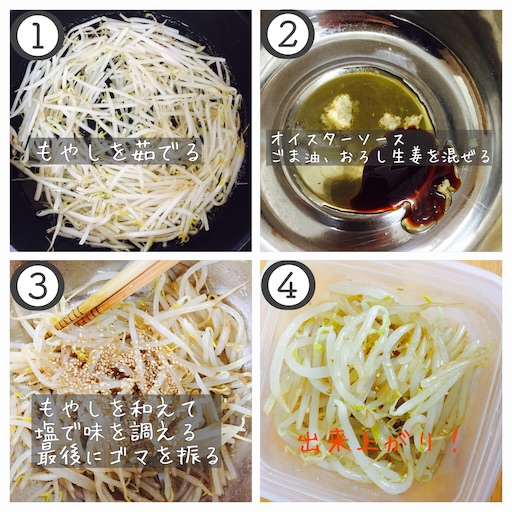 1

もやしを茹でる

2

オイスターソース
ごま油、おろし生姜を混ぜる

3

もやしを和えて
塩で味を調える
最後にゴマを振る

4

出来上がり！