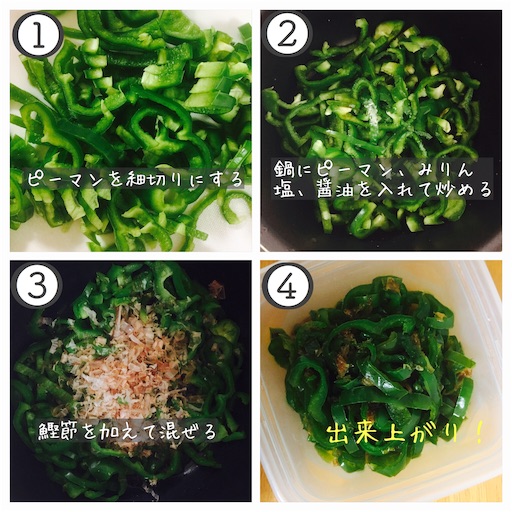 ①
ピーマンを細切りにする

②
鍋にピーマン、みりん
塩、醤油を入れて炒める

③
鰹節を加えて混ぜる

④
出来上がり！