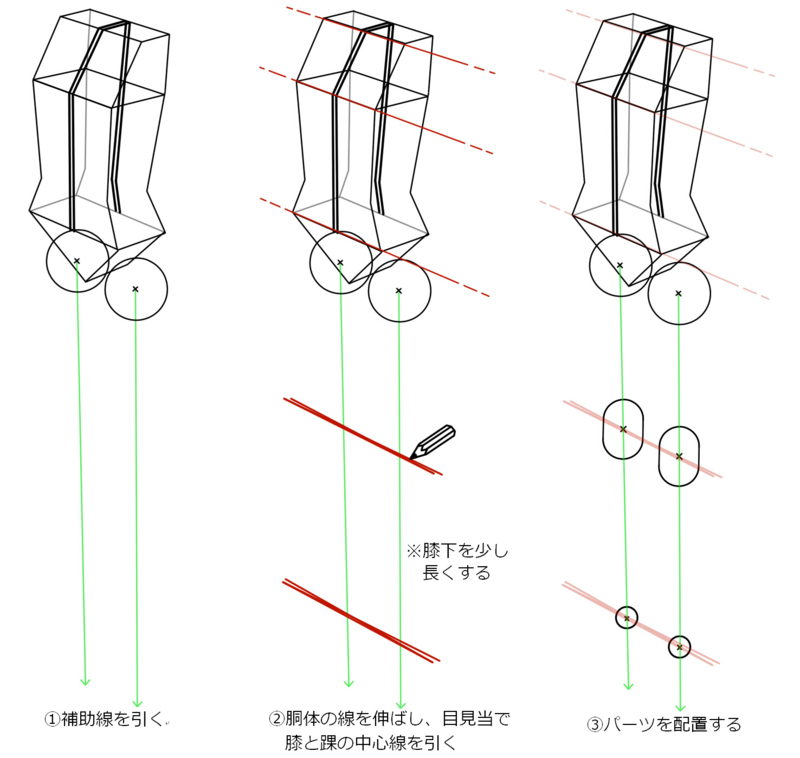 ※膝下を少し長くする

①補助線を引く

②胴体の線を伸ばし、目見当で膝と踝の中心線を引く

③パーツを配置する