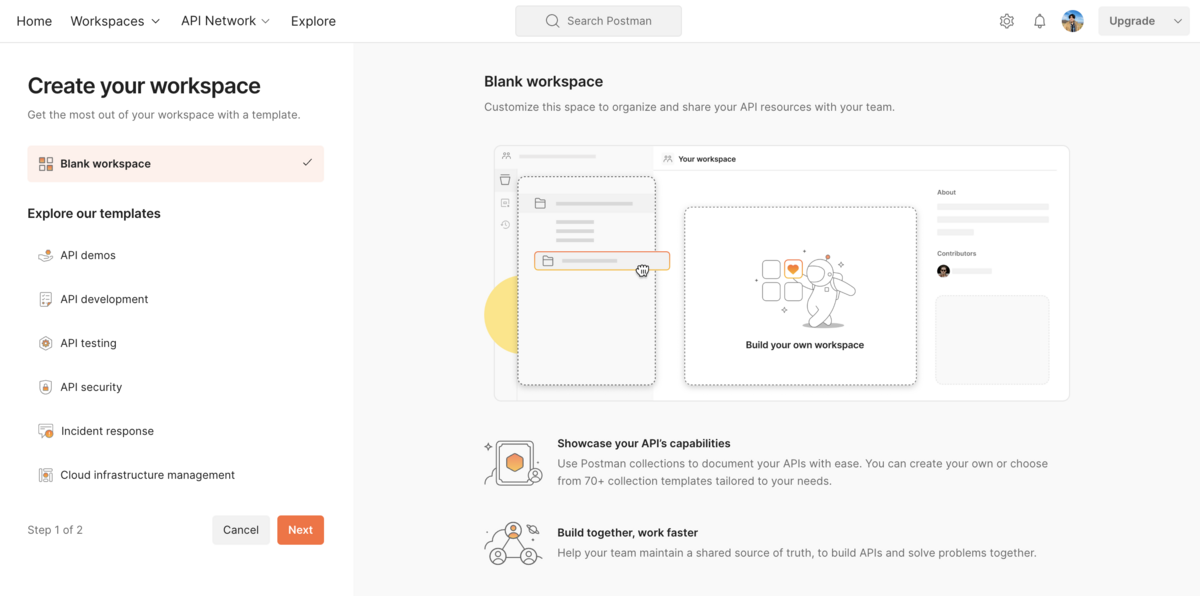 Home Workspaces API Network Explore

Search Postman

Upgrade

Create your workspace

Get the most out of your workspace with a template.

Blank workspace

Explore our templates

API demos

API development

API testing

API security

Incident response

Cloud infrastructure management

Step 1 of 2

Cancel

Next

Blank workspace

Customize this space to organize and share your API resources with your team.

Your workspace

About

Contributors

Build your own workspace

Showcase your API's capabilities

Use Postman collections to document your APIs with ease. You can create your own or choose from 70+ collection templates tailored to your needs.

Build together, work faster

Help your team maintain a shared source of truth, to build APIs and solve problems together.