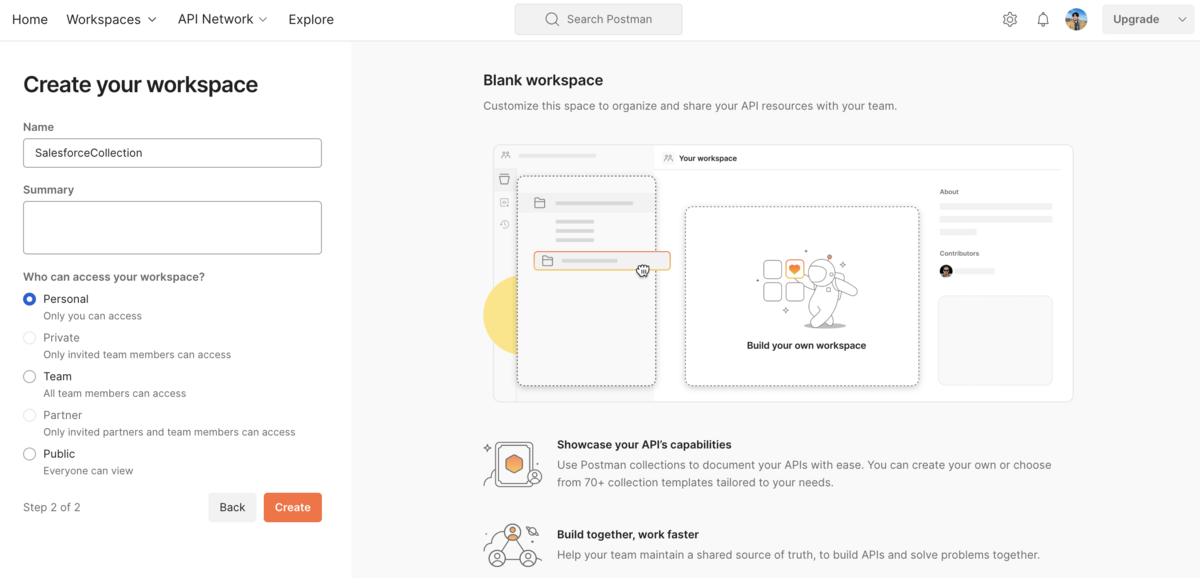 Home Workspaces API Network Explore

Search Postman

Upgrade

Create your workspace

Name

SalesforceCollection

Summary

Who can access your workspace?

Personal
Only you can access

Private
Only invited team members can access

Team
All team members can access

Partner
Only invited partners and team members can access

Public
Everyone can view

Step 2 of 2

Back Create

Blank workspace

Customize this space to organize and share your API resources with your team.

Your workspace

About

Contributors

Build your own workspace

Showcase your API's capabilities

Use Postman collections to document your APIs with ease. You can create your own or choose from 70+ collection templates tailored to your needs.

Build together, work faster

Help your team maintain a shared source of truth, to build APIs and solve problems together.