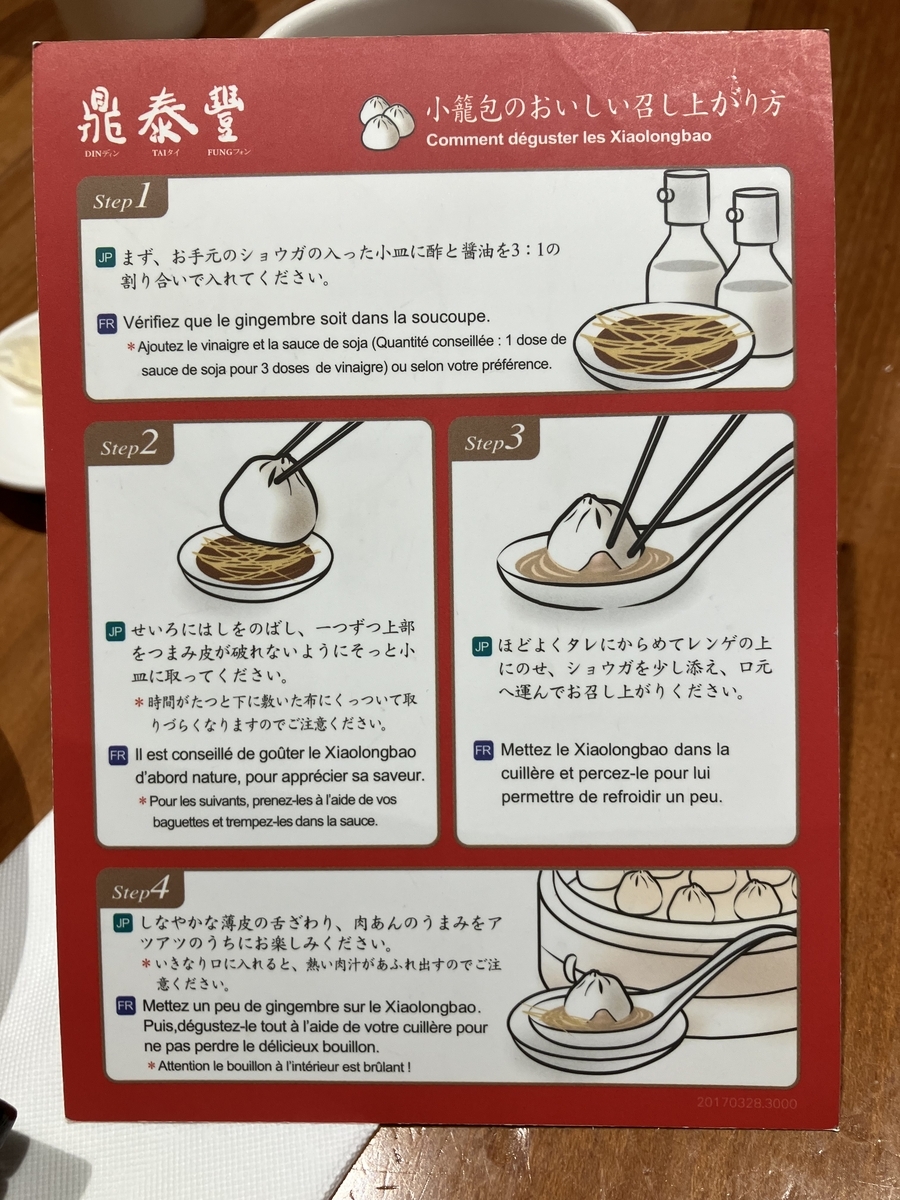 鼎泰豐
DINディン TAIタイ FUNGフォン

小籠包のおいしい召し上がり方
Comment déguster les Xiaolongbao

Step1

JP まず、お手元のショウガの入った小皿に酢と醤油を3:1の割り合いで入れてください。

FR Vérifiez que le gingembre soit dans la soucoupe.
* Ajoutez le vinaigre et la sauce de soja (Quantité conseillée : 1 dose de sauce de soja pour 3 doses de vinaigre) ou selon votre préférence.

Step2

JP せいろにはしをのばし、一つずつ上部をつまみ皮が破れないようにそっと小皿に取ってください。
* 時間がたつと下に敷いた布にくっついて取りづらくなりますのでご注意ください。

FR Il est conseillé de goûter le Xiaolongbao d'abord nature, pour apprécier sa saveur.
* Pour les suivants, prenez-les à l'aide de vos baguettes et trempez-les dans la sauce.

Step3

JP ほどよくタレにからめてレンゲの上にのせ、ショウガを少し添え、口元へ運んでお召し上がりください。

FR Mettez le Xiaolongbao dans la cuillère et percez-le pour lui permettre de refroidir un peu.

Step4

JP しなやかな薄皮の舌ざわり、肉あんのうまみをアツアツのうちにお楽しみください。
* いきなり口に入れると、熱い肉汁があふれ出すのでご注意ください。

FR Mettez un peu de gingembre sur le Xiaolongbao. Puis,dégustez-le tout à l'aide de votre cuillère pour ne pas perdre le délicieux bouillon.
* Attention le bouillon à l'intérieur est brûlant !

20170328.3000