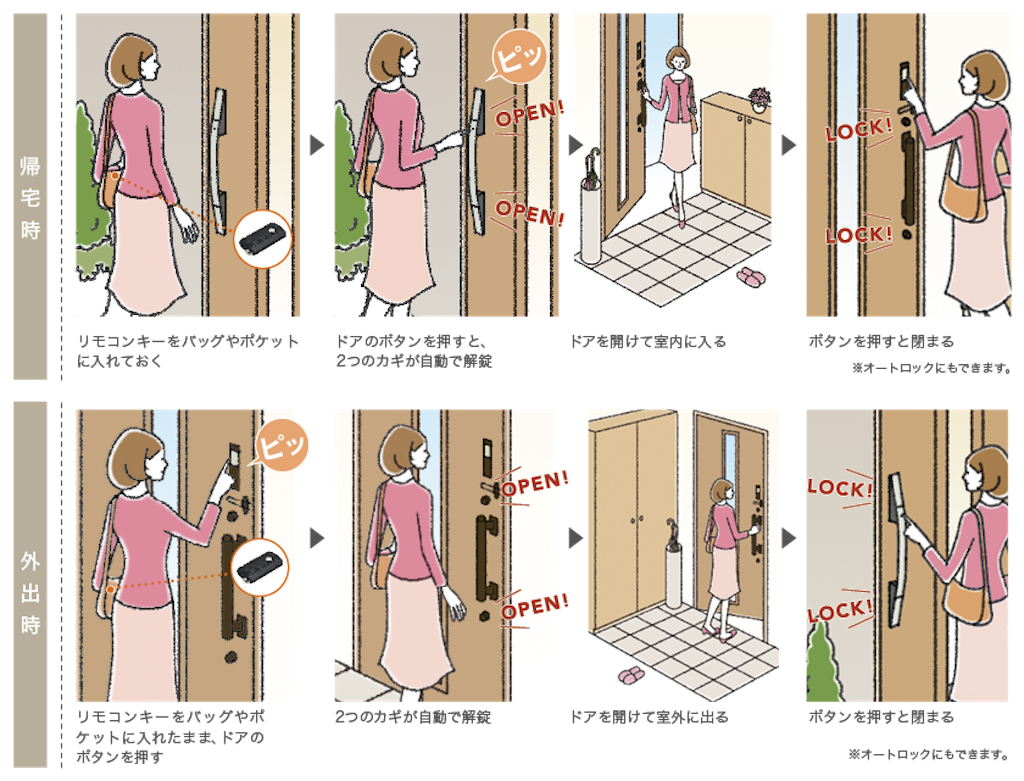 帰宅時

リモコンキーをバッグやポケットに入れておく

ピッ
OPEN!
OPEN!
ドアのボタンを押すと、2つのカギが自動で解錠

ドアを開けて室内に入る

LOCK!
LOCK!
ボタンを押すと閉まる
※オートロックにもできます。

外出時

ピッ
リモコンキーをバッグやポケットに入れたまま、ドアのボタンを押す

OPEN!
OPEN!
2つのカギが自動で解錠

ドアを開けて室外に出る

LOCK!
LOCK!
ボタンを押すと閉まる
※オートロックにもできます。