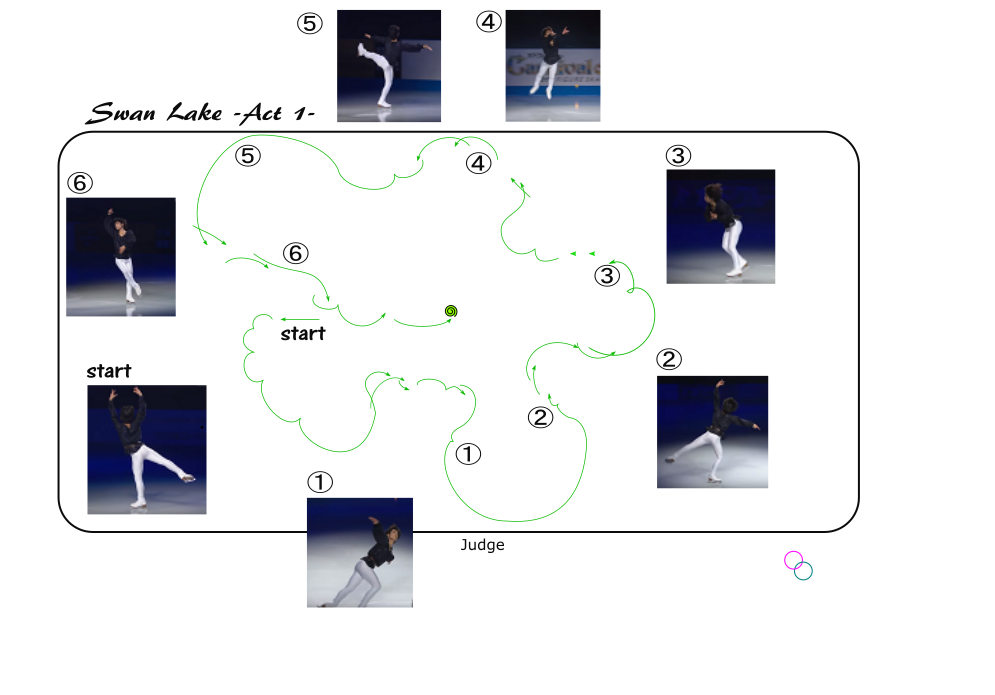 ⑤ ④

Swan Lake -Act 1-

⑤ ④ ③

⑥

⑥

③

start

start

②

②

①

①

Judge