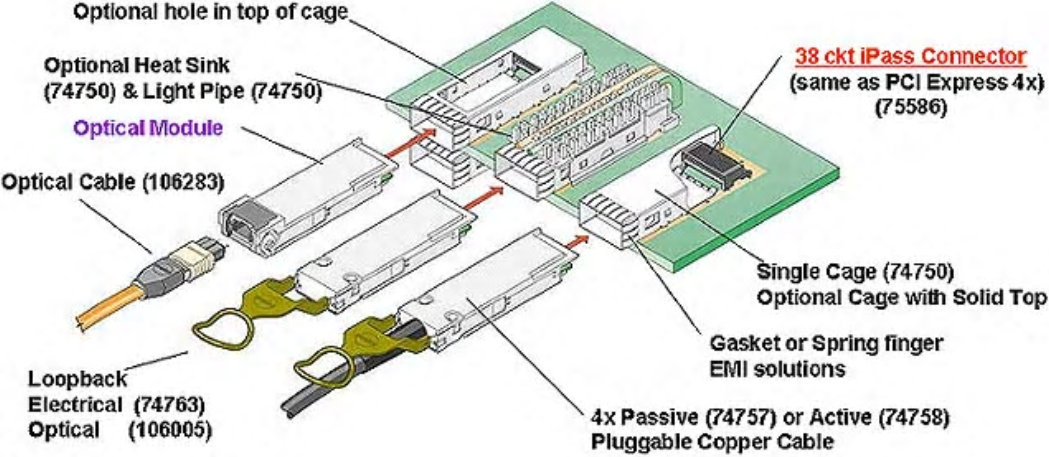 Optional hole in top of cage

Optional Heat Sink (74750) & Light Pipe (74750)

Optical Module

Optical Cable (106283)

38 ckt iPass Connector
(same as PCI Express 4x)
(75586)

Single Cage (74750)
Optional Cage with Solid Top

Gasket or Spring finger
EMI solutions

Loopback
Electrical (74763)
Optical (106005)

4x Passive (74757) or Active (74758)
Pluggable Copper Cable