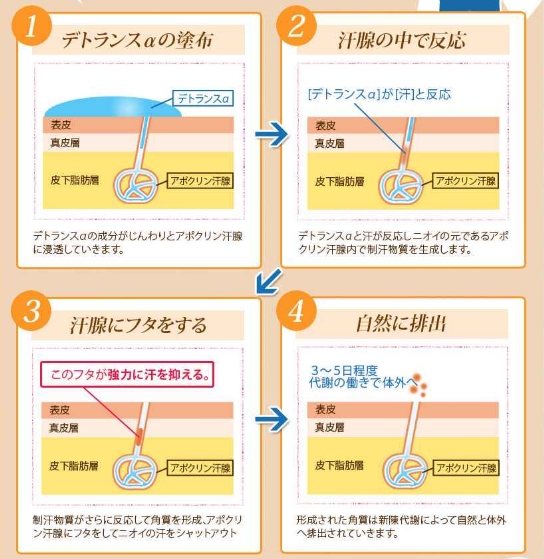 1
デトランスαの塗布

デトランスα
表皮
真皮層
皮下脂肪層
アポクリン汗腺

デトランスαの成分がじんわりとアポクリン汗腺に浸透していきます。

2
汗腺の中で反応

[デトランスα]が[汗]と反応
表皮
真皮層
皮下脂肪層
アポクリン汗腺

デトランスαと汗が反応しニオイの元であるアポクリン汗腺内で制汗物質を生成します。

3
汗腺にフタをする

このフタが強力に汗を抑える。
表皮
真皮層
皮下脂肪層
アポクリン汗腺

制汗物質がさらに反応して角質を形成、アポクリン汗腺にフタをしてニオイの汗をシャットアウト

4
自然に排出

3～5日程度
代謝の働きで体外へ
表皮
真皮層
皮下脂肪層
アポクリン汗腺

形成された角質は新陳代謝によって自然と体外へ排出されていきます。