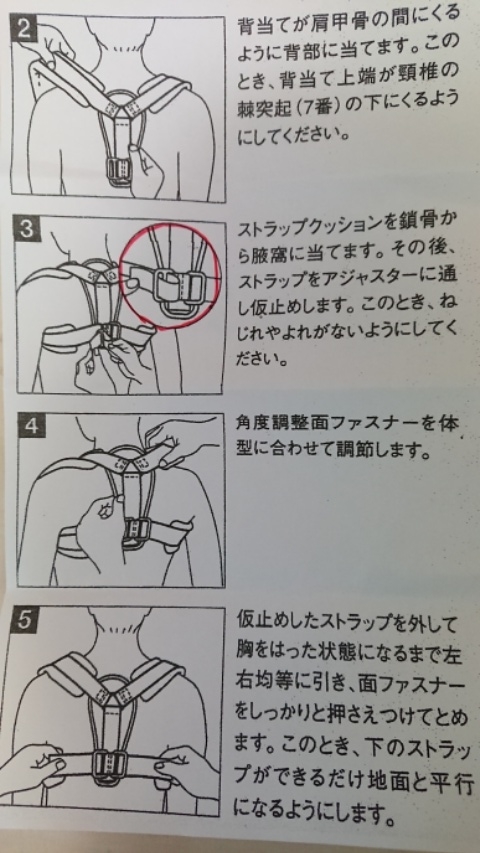 2

背当てが肩甲骨の間にくるように背部に当てます。このとき、背当て上端が頸椎の棘突起（7番）の下にくるようにしてください。

3

ストラップクッションを鎖骨から腋窩に当てます。その後、ストラップをアジャスターに通し仮止めします。このとき、ねじれやよれがないようにしてください。

4

角度調整面ファスナーを体型に合わせて調節します。

5

仮止めしたストラップを外して胸をはった状態になるまで左右均等に引き、面ファスナーをしっかりと押さえつけてとめます。このとき、下のストラップができるだけ地面と平行になるようにします。