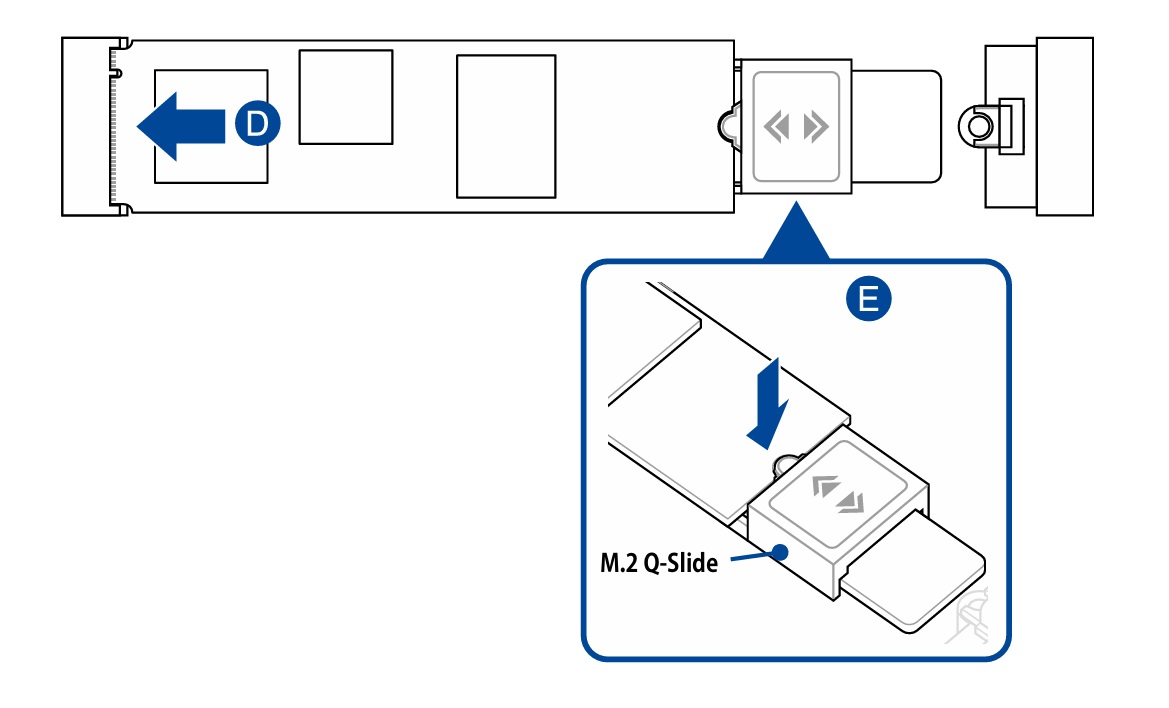 D

E

M.2 Q-Slide