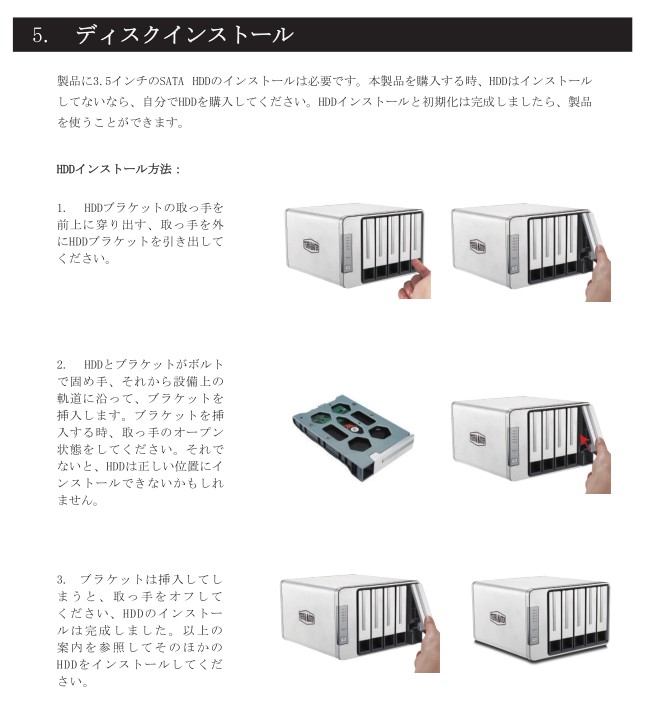 5.　ディスクインストール

製品に3.5インチのSATA HDDのインストールは必要です。本製品を購入する時、HDDはインストールしてないなら、自分でHDDを購入してください。HDDインストールと初期化は完成しましたら、製品を使うことができます。

HDDインストール方法：

1.　HDDブラケットの取っ手を前上に穿り出す、取っ手を外にHDDブラケットを引き出してください。

2.　HDDとブラケットがボルトで固め手、それから設備上の軌道に沿って、ブラケットを挿入します。ブラケットを挿入する時、取っ手のオープン状態をしてください。それでないと、HDDは正しい位置にインストールできないかもしれません。

3.　ブラケットは挿入してしまうと、取っ手をオフしてください、HDDのインストールは完成しました。以上の案内を参照してそのほかのHDDをインストールしてください。