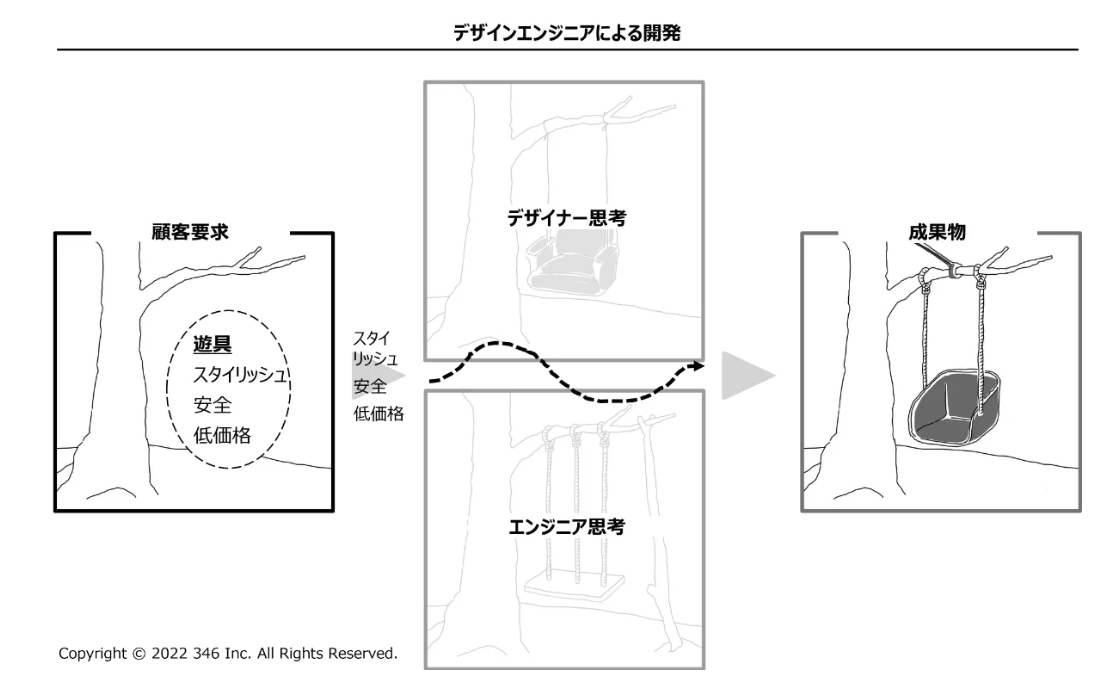 デザインエンジニアによる開発

顧客要求

遊具
スタイリッシュ
安全
低価格

スタイリッシュ
安全
低価格

デザイナー思考

エンジニア思考

成果物

Copyright © 2022 346 Inc. All Rights Reserved.