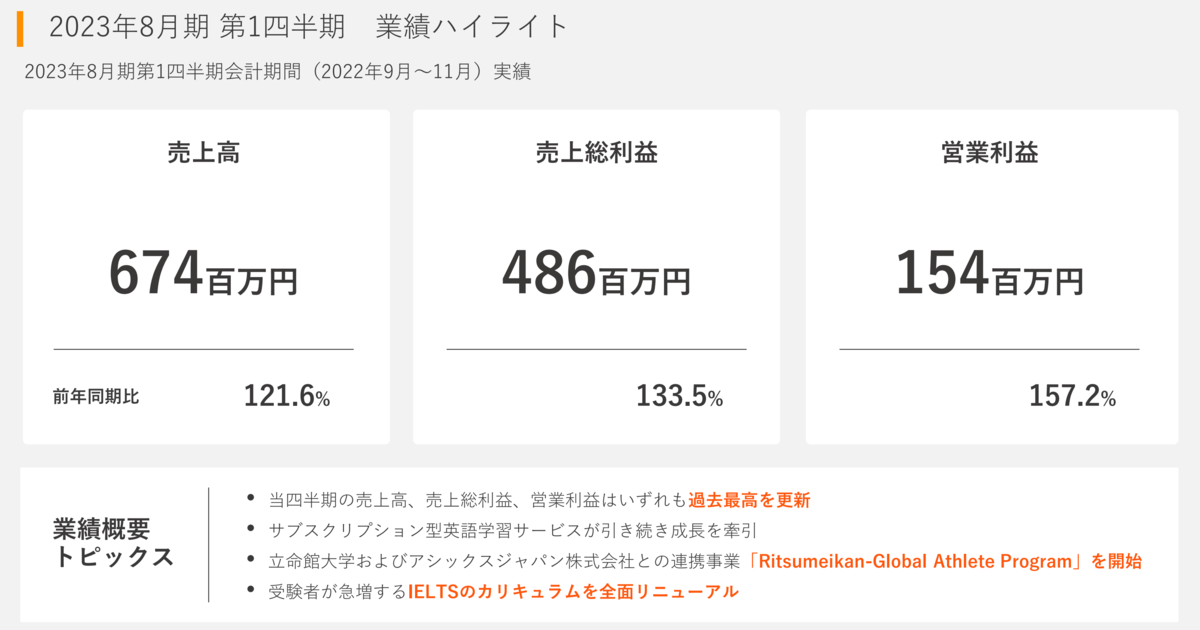 2023年8月期 第1四半期 業績ハイライト

2023年8月期第1四半期会計期間（2022年9月～11月）実績

売上高

674百万円

前年同期比 121.6%

売上総利益

486百万円

133.5%

営業利益

154百万円

157.2%

業績概要
トピックス

• 当四半期の売上高、売上総利益、営業利益はいずれも過去最高を更新
• サブスクリプション型英語学習サービスが引き続き成長を牽引
• 立命館大学およびアシックスジャパン株式会社との連携事業「Ritsumeikan-Global Athlete Program」を開始
• 受験者が急増するIELTSのカリキュラムを全面リニューアル