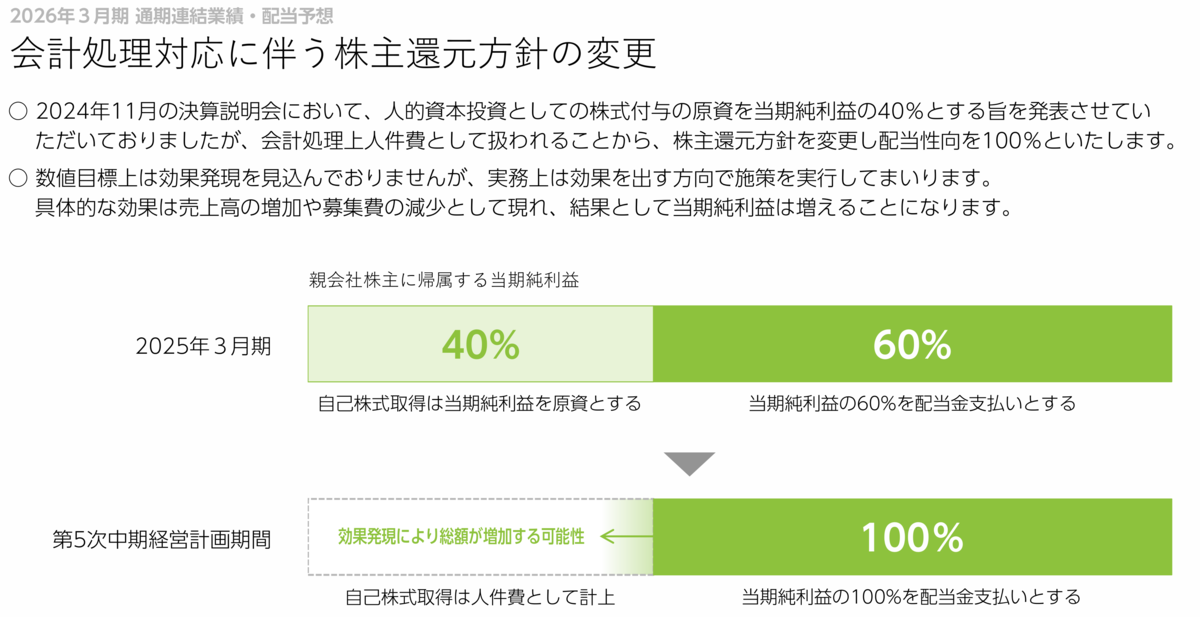 2026年3月期 通期連結業績・配当予想

会計処理対応に伴う株主還元方針の変更

○ 2024年11月の決算説明会において、人的資本投資としての株式付与の原資を当期純利益の40%とする旨を発表させていただいておりましたが、会計処理上人件費として扱われることから、株主還元方針を変更し配当性向を100%といたします。

○ 数値目標上は効果発現を見込んでおりませんが、実務上は効果を出す方向で施策を実行してまいります。
具体的な効果は売上高の増加や募集費の減少として現れ、結果として当期純利益は増えることになります。

親会社株主に帰属する当期純利益

2025年3月期

40%

60%

自己株式取得は当期純利益を原資とする

当期純利益の60%を配当金支払いとする

第5次中期経営計画期間

効果発現により総額が増加する可能性

100%

自己株式取得は人件費として計上

当期純利益の100%を配当金支払いとする