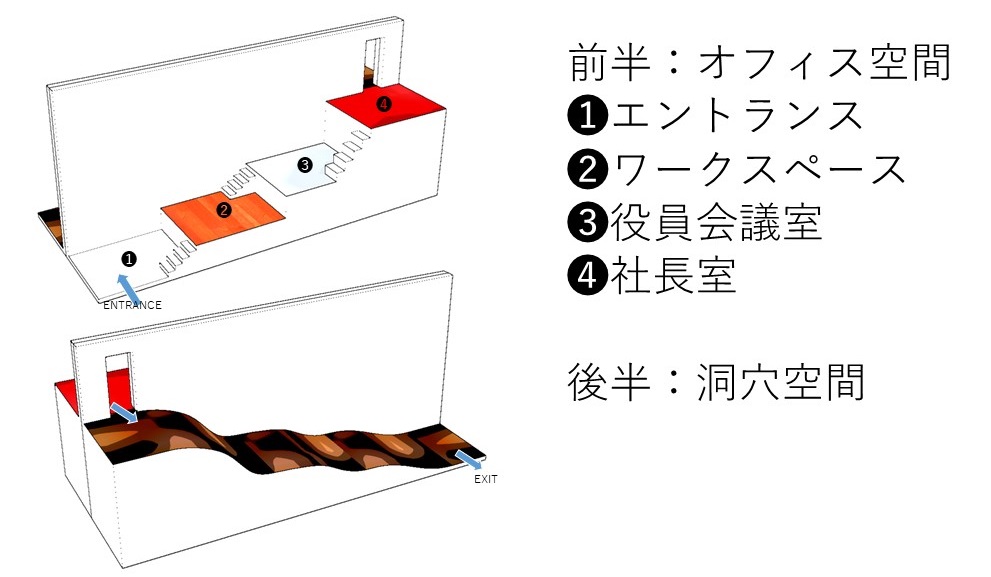 ❹
❸
❷
❶
ENTRANCE

EXIT

前半：オフィス空間
❶エントランス
❷ワークスペース
❸役員会議室
❹社長室

後半：洞穴空間