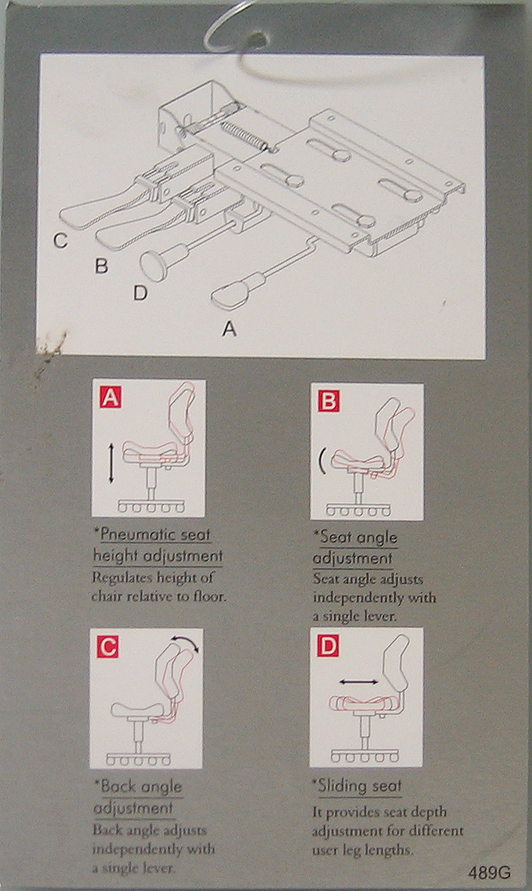 C
B
D
A

A

*Pneumatic seat height adjustment
Regulates height of chair relative to floor.

B

*Seat angle adjustment
Seat angle adjusts independently with a single lever.

C

*Back angle adjustment
Back angle adjusts independently with a single lever.

D

*Sliding seat
It provides seat depth adjustment for different user leg lengths.

489G