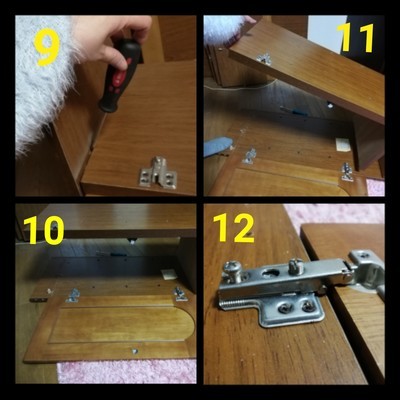 9

11

10

12