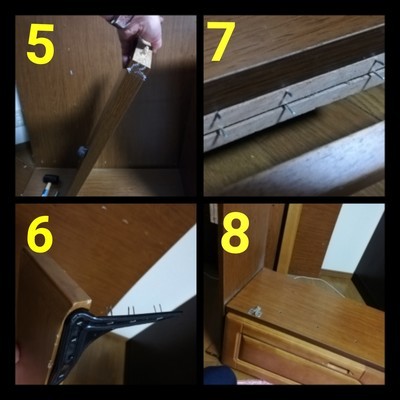 5

7

6

8