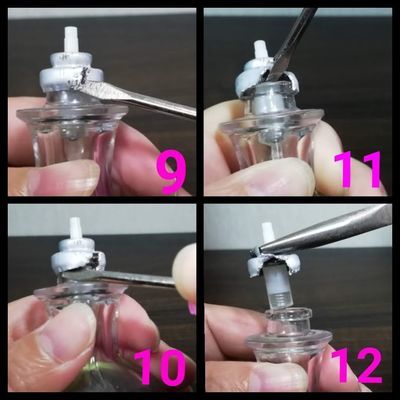 9

11

10

12