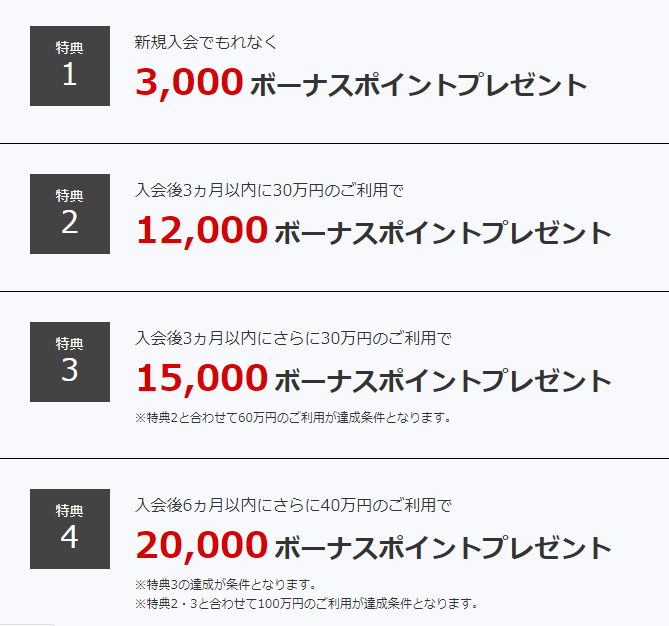 特典
1

新規入会でもれなく
3,000 ボーナスポイントプレゼント

特典
2

入会後3ヵ月以内に30万円のご利用で
12,000 ボーナスポイントプレゼント

特典
3

入会後3ヵ月以内にさらに30万円のご利用で
15,000 ボーナスポイントプレゼント
※特典2と合わせて60万円のご利用が達成条件となります。

特典
4

入会後6ヵ月以内にさらに40万円のご利用で
20,000 ボーナスポイントプレゼント
※特典3の達成が条件となります。
※特典2・3と合わせて100万円のご利用が達成条件となります。