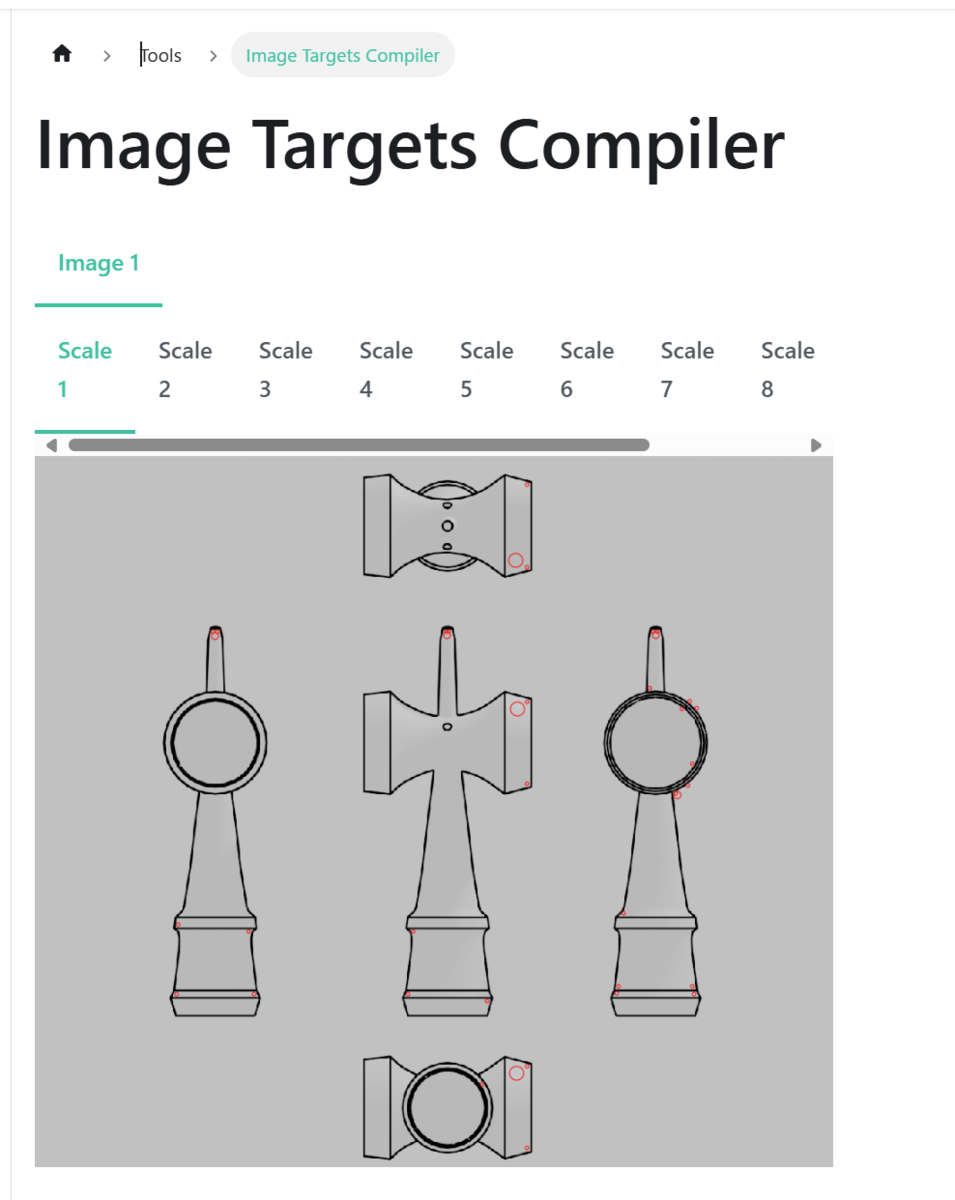 Tools > Image Targets Compiler

Image Targets Compiler

Image 1

Scale 1 Scale 2 Scale 3 Scale 4 Scale 5 Scale 6 Scale 7 Scale 8