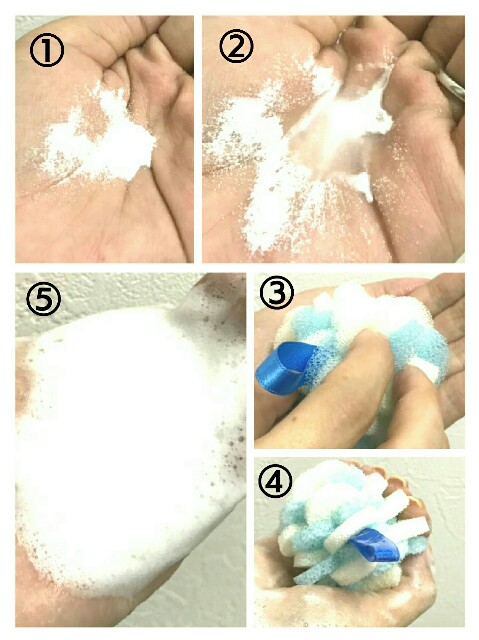 ①
②
⑤
③
④