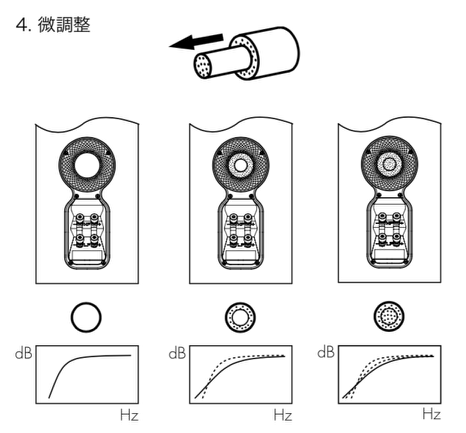 4. 微調整

dB
Hz

dB
Hz

dB
Hz