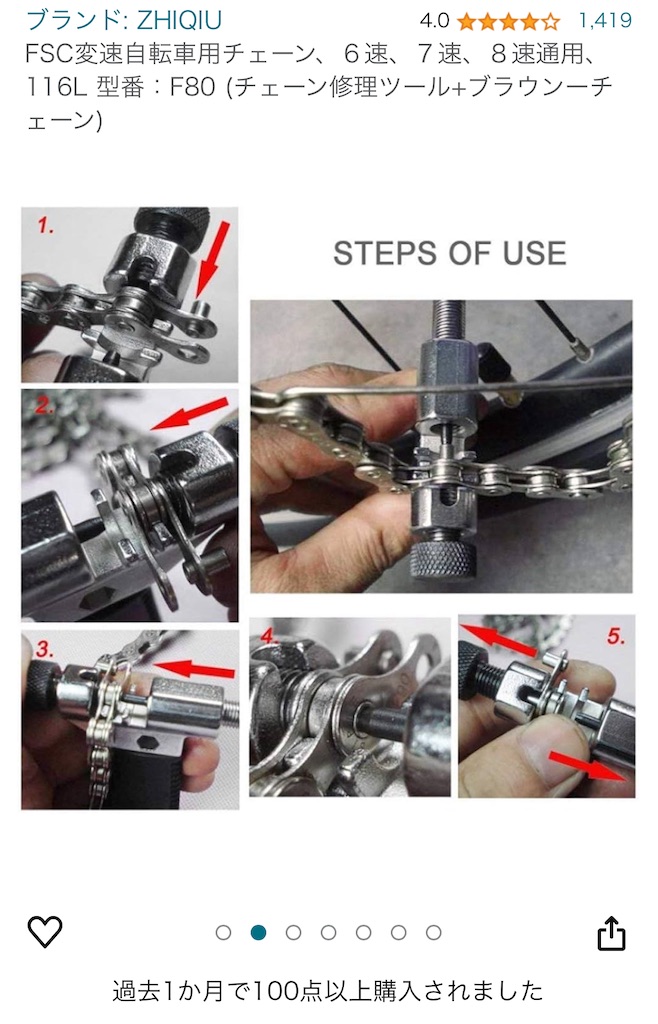 ブランド: ZHIQIU 4.0 1,419

FSC変速自転車用チェーン、６速、７速、８速通用、116L 型番：F80 (チェーン修理ツール+ブラウンーチェーン)

1.

STEPS OF USE

2.

3.

4.

5.

過去1か月で100点以上購入されました