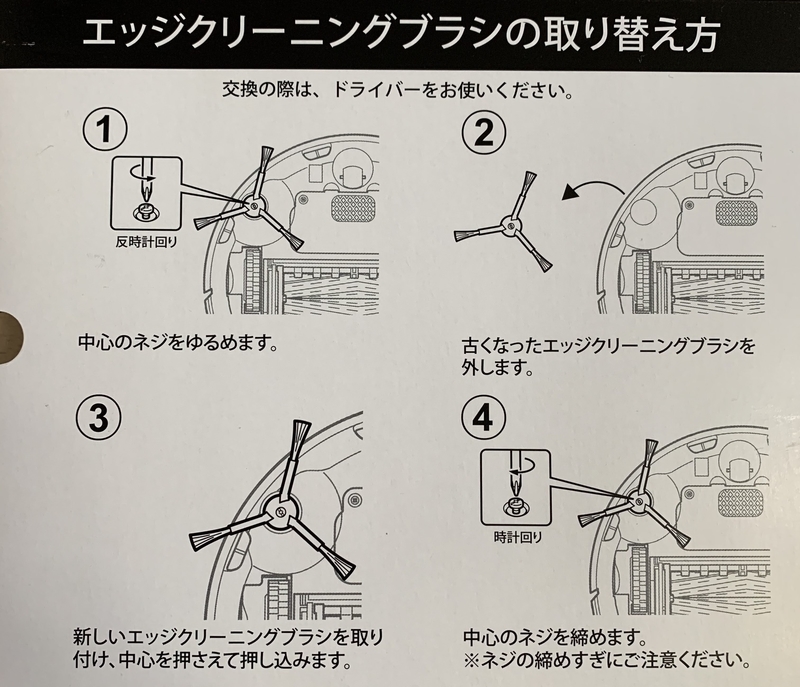 エッジクリーニングブラシの取り替え方

交換の際は、ドライバーをお使いください。

1

反時計回り

中心のネジをゆるめます。

2

古くなったエッジクリーニングブラシを外します。

3

新しいエッジクリーニングブラシを取り付け、中心を押さえて押し込みます。

4

時計回り

中心のネジを締めます。
※ネジの締めすぎにご注意ください。