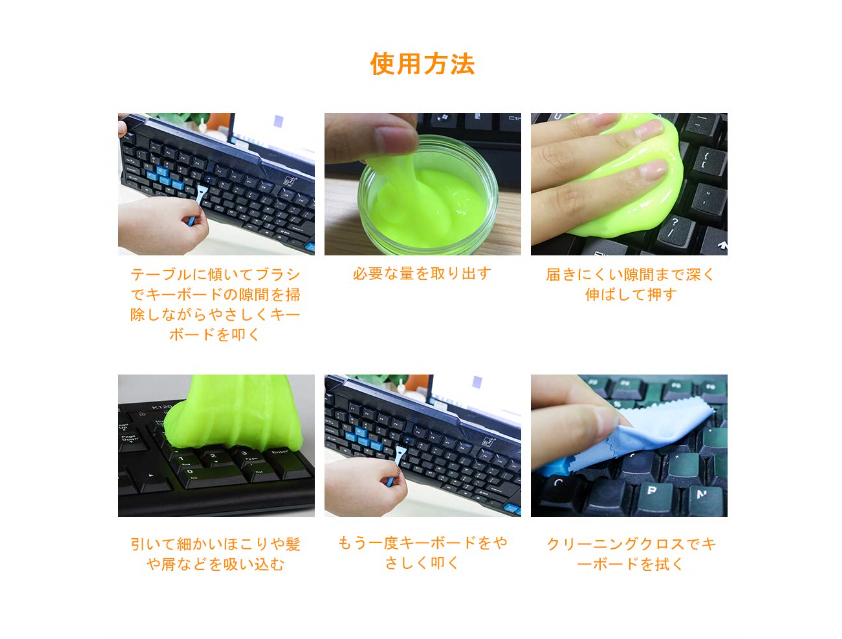 使用方法

テーブルに傾いてブラシでキーボードの隙間を掃除しながらやさしくキーボードを叩く

必要な量を取り出す

届きにくい隙間まで深く伸ばして押す

引いて細かいほこりや髪や屑などを吸い込む

もう一度キーボードをやさしく叩く

クリーニングクロスでキーボードを拭く