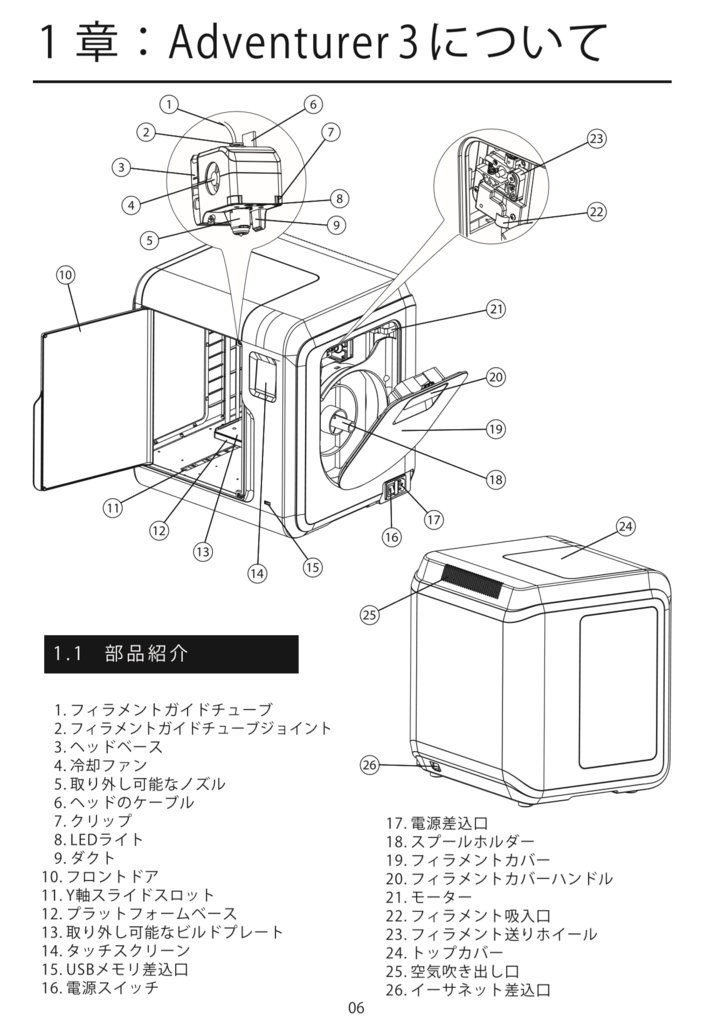 1 章：Adventurer 3について

1
2
3
4
5
6
7
8
9
10
11
12
13
14
15
16
17
18
19
20
21
22
23
24
25
26

1.1 部品紹介

1. フィラメントガイドチューブ
2. フィラメントガイドチューブジョイント
3. ヘッドベース
4. 冷却ファン
5. 取り外し可能なノズル
6. ヘッドのケーブル
7. クリップ
8. LEDライト
9. ダクト
10. フロントドア
11. Y軸スライドスロット
12. プラットフォームベース
13. 取り外し可能なビルドプレート
14. タッチスクリーン
15. USBメモリ差込口
16. 電源スイッチ

17. 電源差込口
18. スプールホルダー
19. フィラメントカバー
20. フィラメントカバーハンドル
21. モーター
22. フィラメント吸入口
23. フィラメント送りホイール
24. トップカバー
25. 空気吹き出し口
26. イーサネット差込口

06