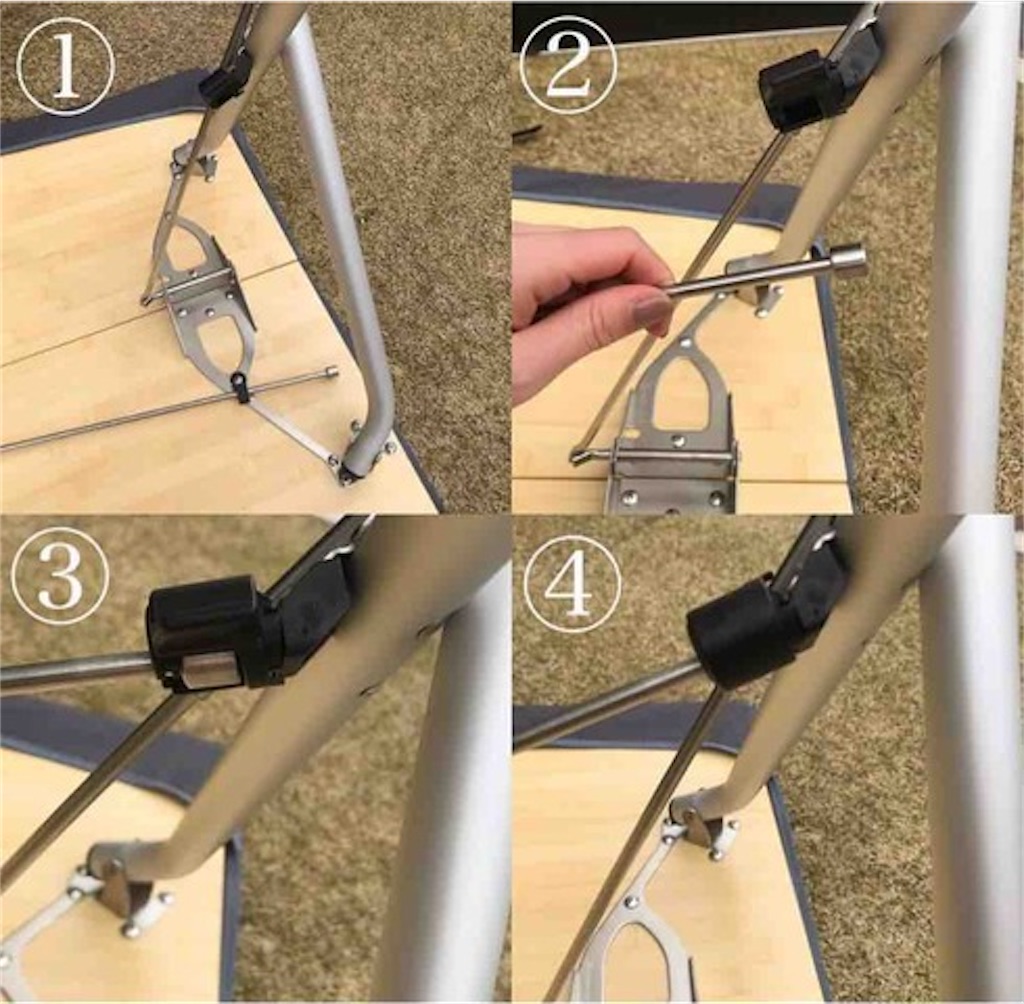 ①
②
③
④