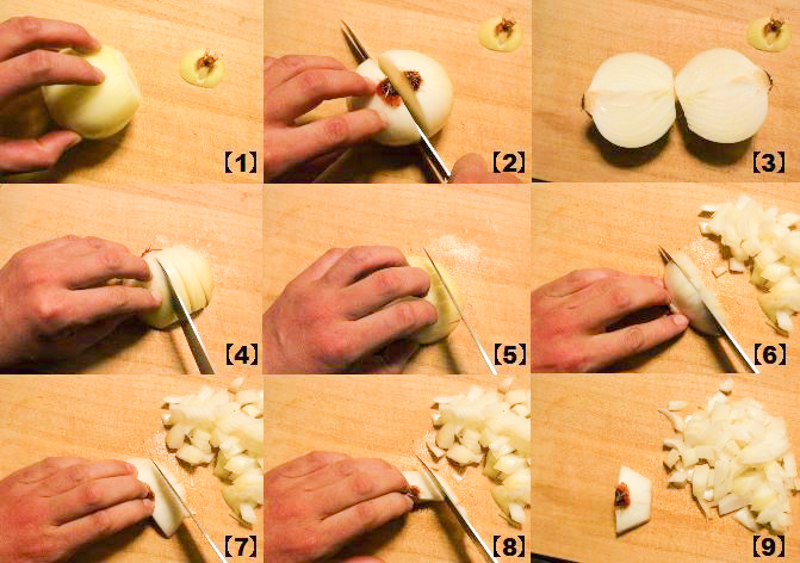 【1】

【2】

【3】

【4】

【5】

【6】

【7】

【8】

【9】