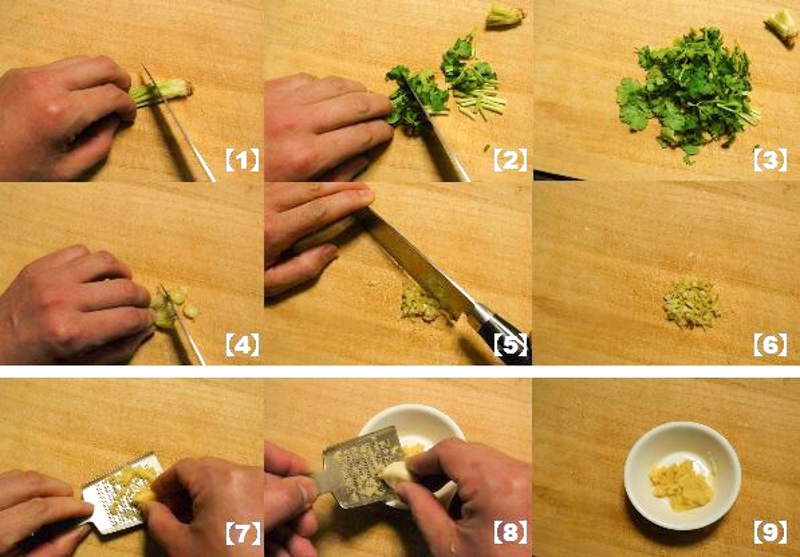 【1】
【2】
【3】
【4】
【5】
【6】
【7】
【8】
【9】