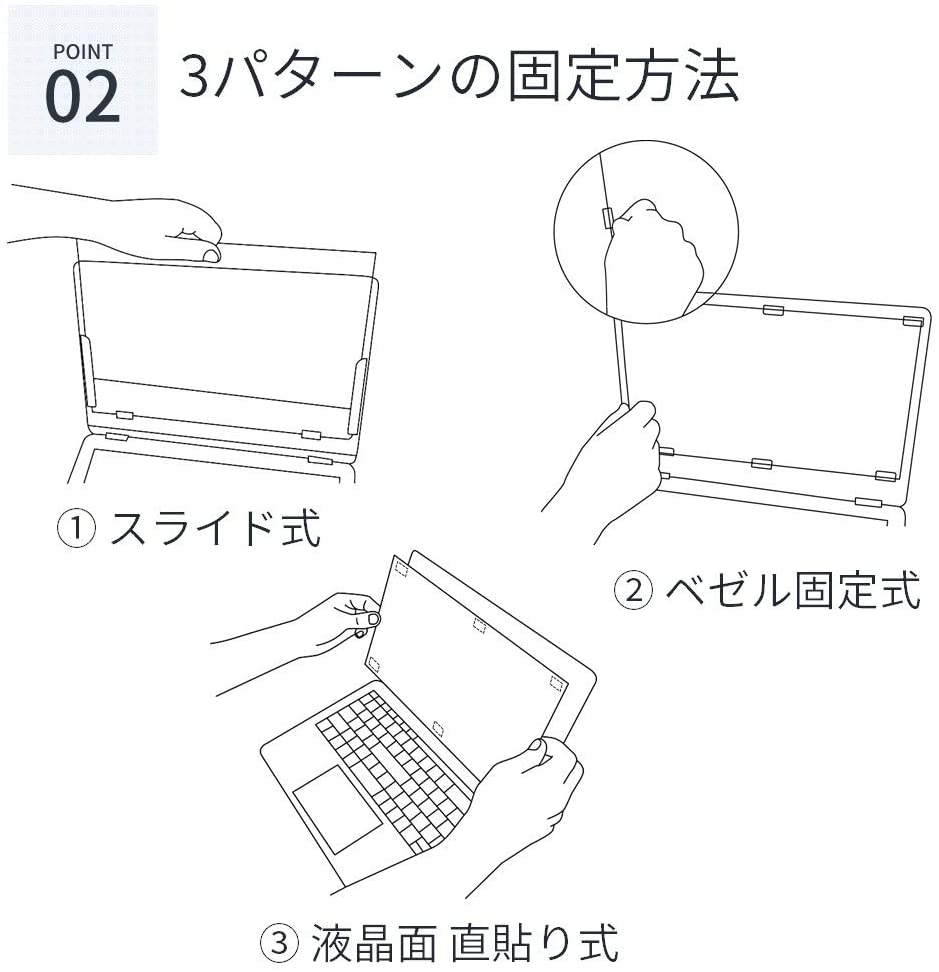 POINT
02

3パターンの固定方法

① スライド式

② ベゼル固定式

③ 液晶面 直貼り式