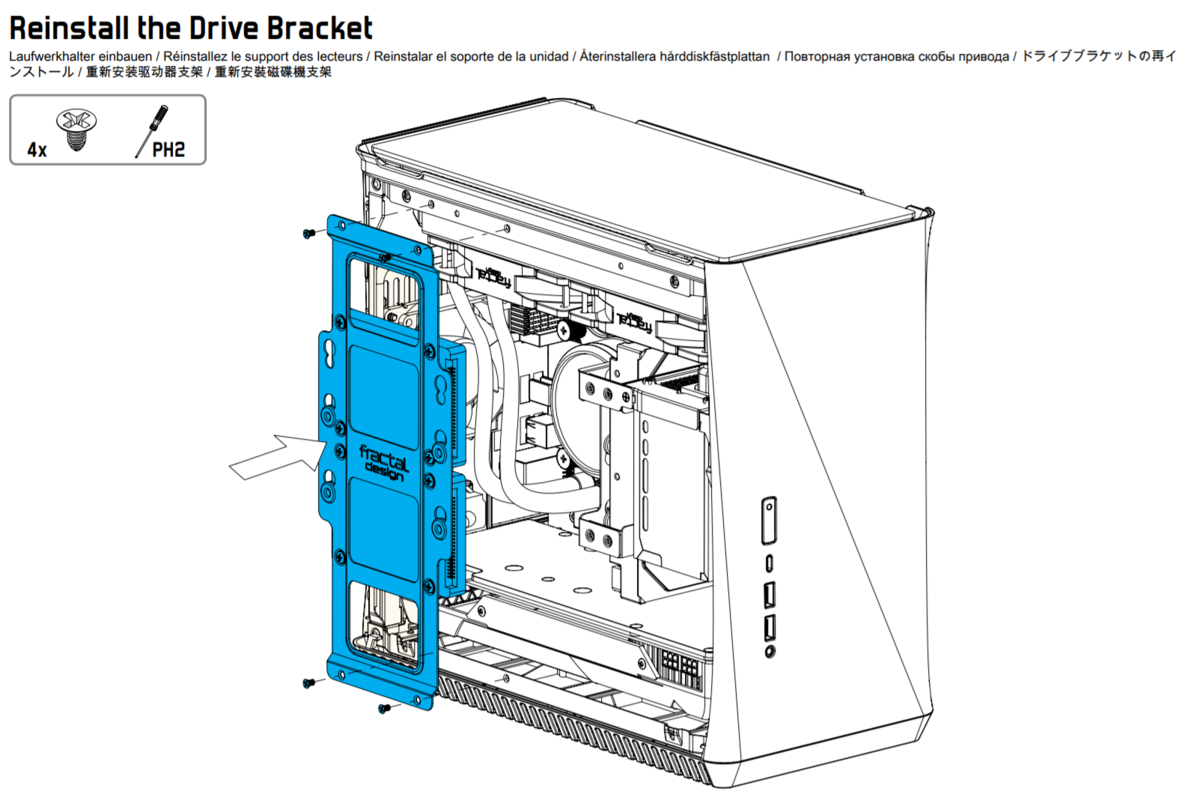 Reinstall the Drive Bracket

Laufwerkhalter einbauen / Réinstallez le support des lecteurs / Reinstalar el soporte de la unidad / Återinstallera hårddiskfästplattan / Повторная установка скобы привода / ドライブブラケットの再インストール / 重新安装驱动器支架 / 重新安裝磁碟機支架

4x

PH2

fractal design