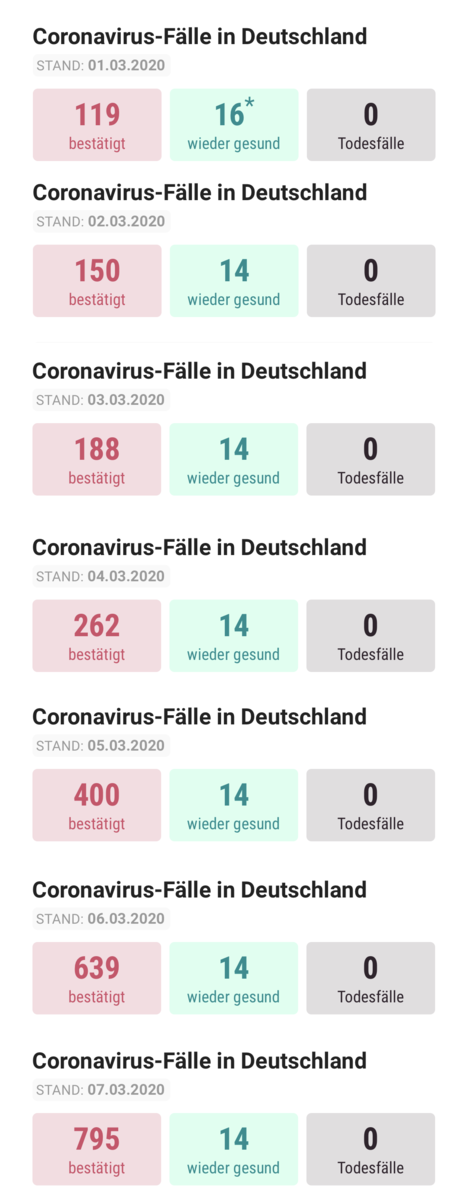 Coronavirus-Fälle in Deutschland
STAND: 01.03.2020

119
bestätigt

16*
wieder gesund

0
Todesfälle

Coronavirus-Fälle in Deutschland
STAND: 02.03.2020

150
bestätigt

14
wieder gesund

0
Todesfälle

Coronavirus-Fälle in Deutschland
STAND: 03.03.2020

188
bestätigt

14
wieder gesund

0
Todesfälle

Coronavirus-Fälle in Deutschland
STAND: 04.03.2020

262
bestätigt

14
wieder gesund

0
Todesfälle

Coronavirus-Fälle in Deutschland
STAND: 05.03.2020

400
bestätigt

14
wieder gesund

0
Todesfälle

Coronavirus-Fälle in Deutschland
STAND: 06.03.2020

639
bestätigt

14
wieder gesund

0
Todesfälle

Coronavirus-Fälle in Deutschland
STAND: 07.03.2020

795
bestätigt

14
wieder gesund

0
Todesfälle