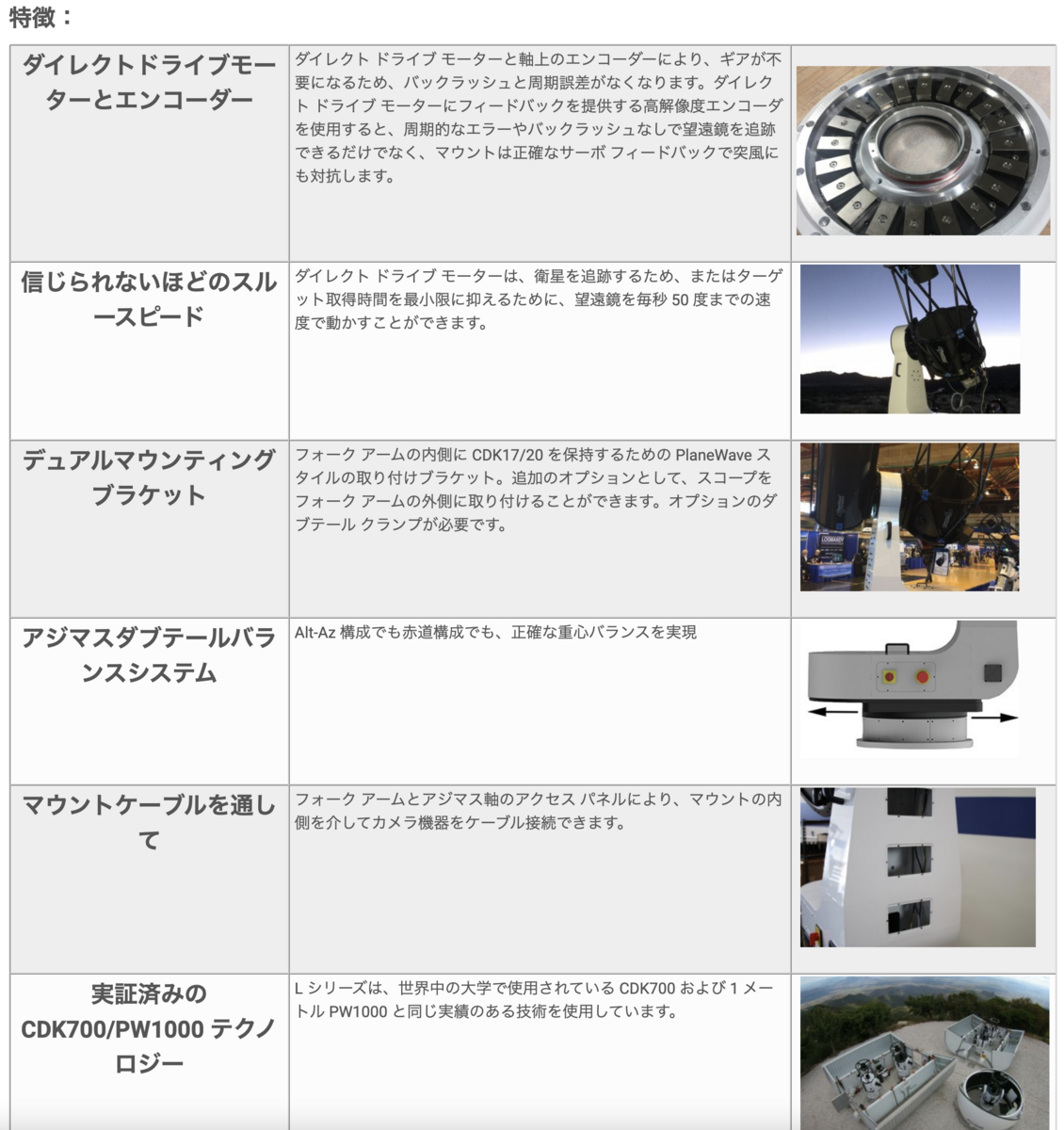 特徴：

| | | |
|---|---|---|
| ダイレクトドライブモーターとエンコーダー | ダイレクト ドライブ モーターと軸上のエンコーダーにより、ギアが不要になるため、バックラッシュと周期誤差がなくなります。ダイレクト ドライブ モーターにフィードバックを提供する高解像度エンコーダを使用すると、周期的なエラーやバックラッシュなしで望遠鏡を追跡できるだけでなく、マウントは正確なサーボ フィードバックで突風にも対抗します。 | |
| 信じられないほどのスルースピード | ダイレクト ドライブ モーターは、衛星を追跡するため、またはターゲット取得時間を最小限に抑えるために、望遠鏡を毎秒 50 度までの速度で動かすことができます。 | |
| デュアルマウンティングブラケット | フォーク アームの内側に CDK17/20 を保持するための PlaneWave スタイルの取り付けブラケット。追加のオプションとして、スコープをフォーク アームの外側に取り付けることができます。オプションのダブテール クランプが必要です。 | |
| アジマスダブテールバランスシステム | Alt-Az 構成でも赤道構成でも、正確な重心バランスを実現 | |
| マウントケーブルを通して | フォーク アームとアジマス軸のアクセス パネルにより、マウントの内側を介してカメラ機器をケーブル接続できます。 | |
| 実証済みの CDK700/PW1000 テクノロジー | L シリーズは、世界中の大学で使用されている CDK700 および 1 メートル PW1000 と同じ実績のある技術を使用しています。 | |