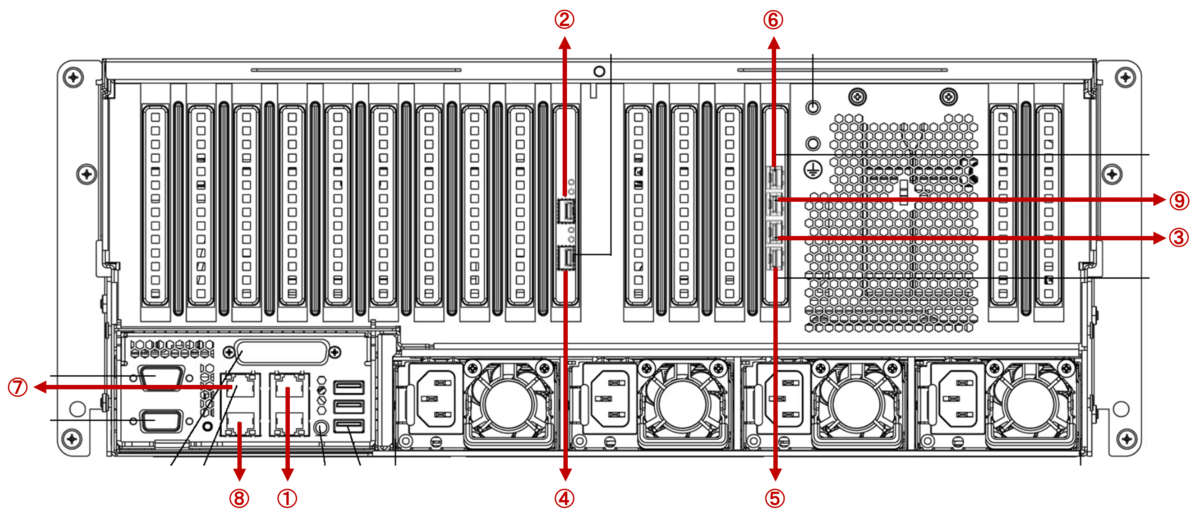 ②
⑥
⑨
③
⑦
⑧
①
④
⑤