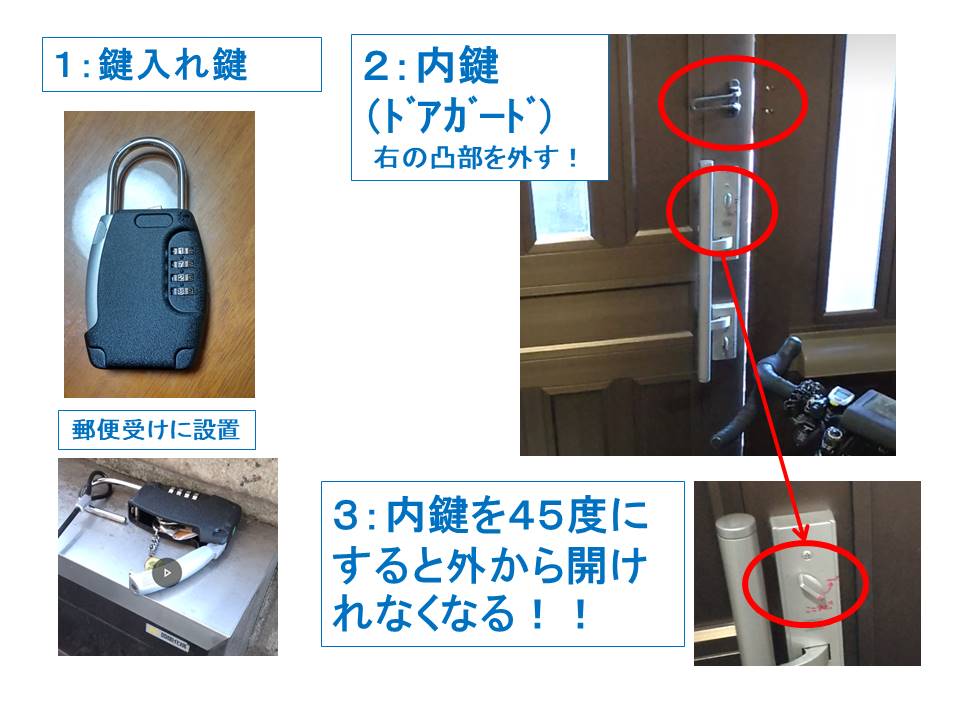 1：鍵入れ鍵

郵便受けに設置

2：内鍵
（ドアガード）
右の凸部を外す！

3：内鍵を45度にすると外から開けれなくなる！！