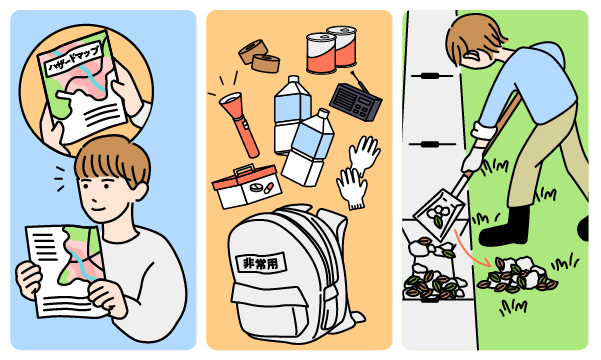 ハザードマップ

非常用