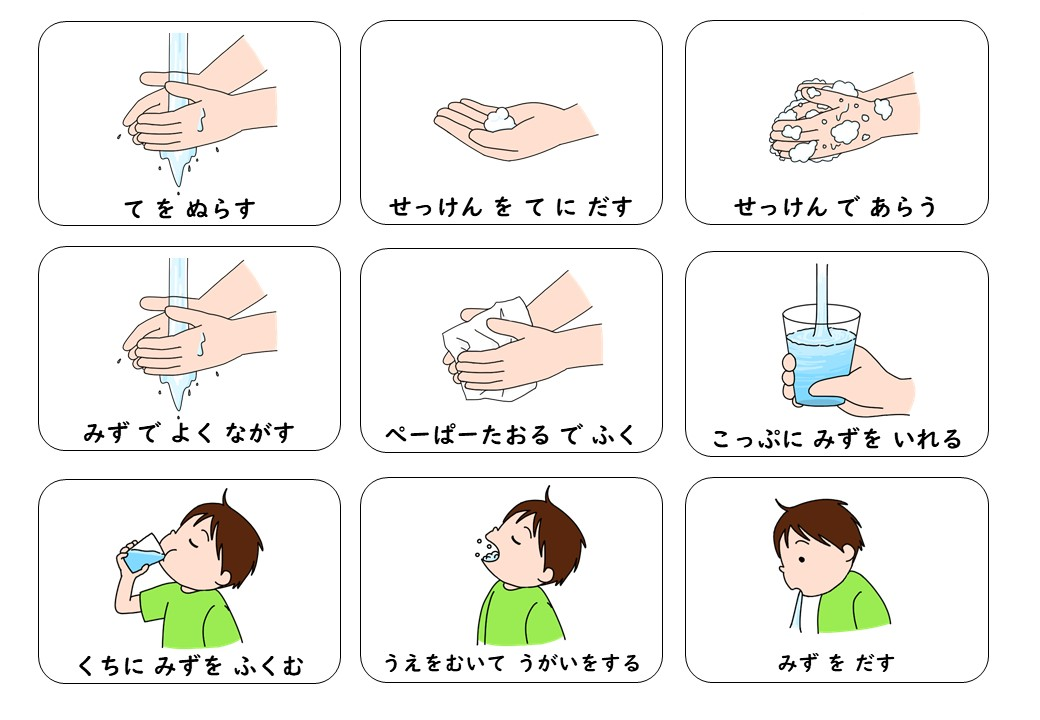 て を ぬらす

せっけん を て に だす

せっけん で あらう

みず で よく ながす

ぺーぱーたおる で ふく

こっぷに みずを いれる

くちに みずを ふくむ

うえをむいて うがいをする

みず を だす