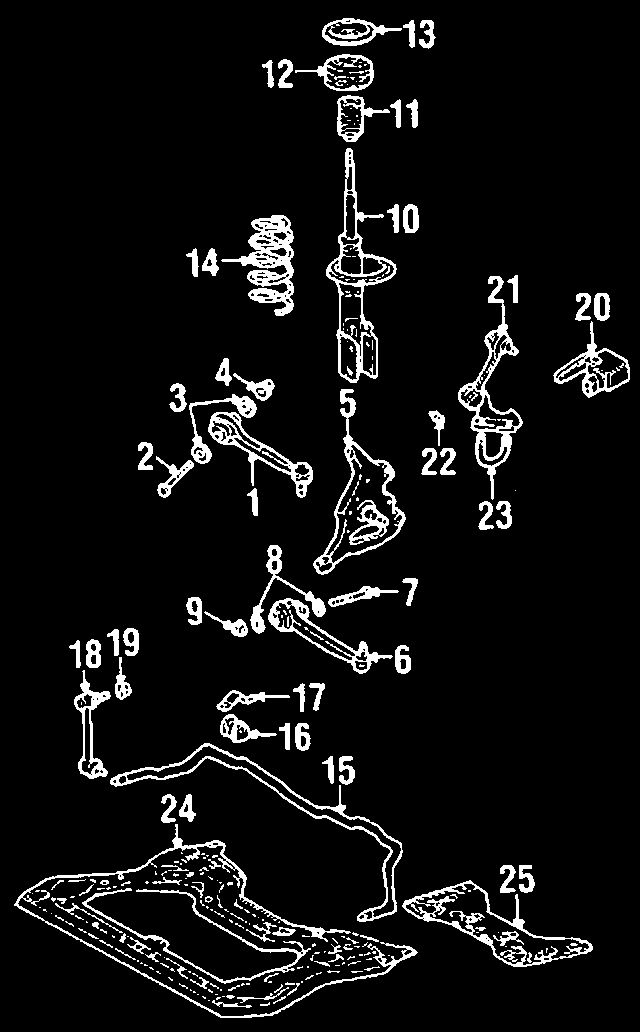 13
12
11
10
14
21
20
4
3
5
2
22
1
23
8
7
9
6
18 19
17
16
15
24
25