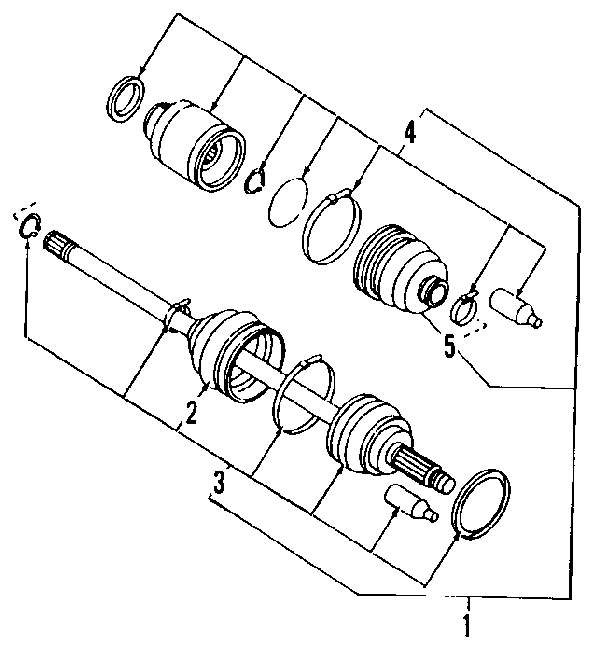 4
5
2
3
1