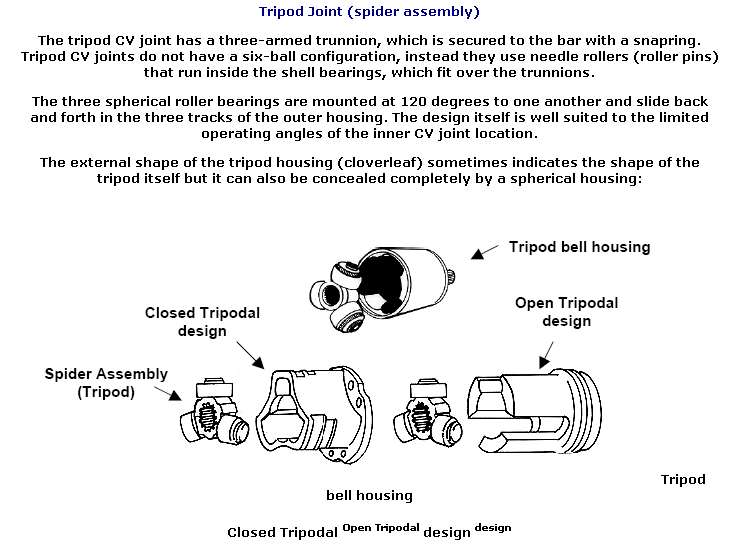 Tripod Joint (spider assembly)

The tripod CV joint has a three-armed trunnion, which is secured to the bar with a snapring. Tripod CV joints do not have a six-ball configuration, instead they use needle rollers (roller pins) that run inside the shell bearings, which fit over the trunnions.

The three spherical roller bearings are mounted at 120 degrees to one another and slide back and forth in the three tracks of the outer housing. The design itself is well suited to the limited operating angles of the inner CV joint location.

The external shape of the tripod housing (cloverleaf) sometimes indicates the shape of the tripod itself but it can also be concealed completely by a spherical housing:

Tripod bell housing

Closed Tripodal design

Open Tripodal design

Spider Assembly (Tripod)

Tripod

bell housing

Closed Tripodal Open Tripodal design design