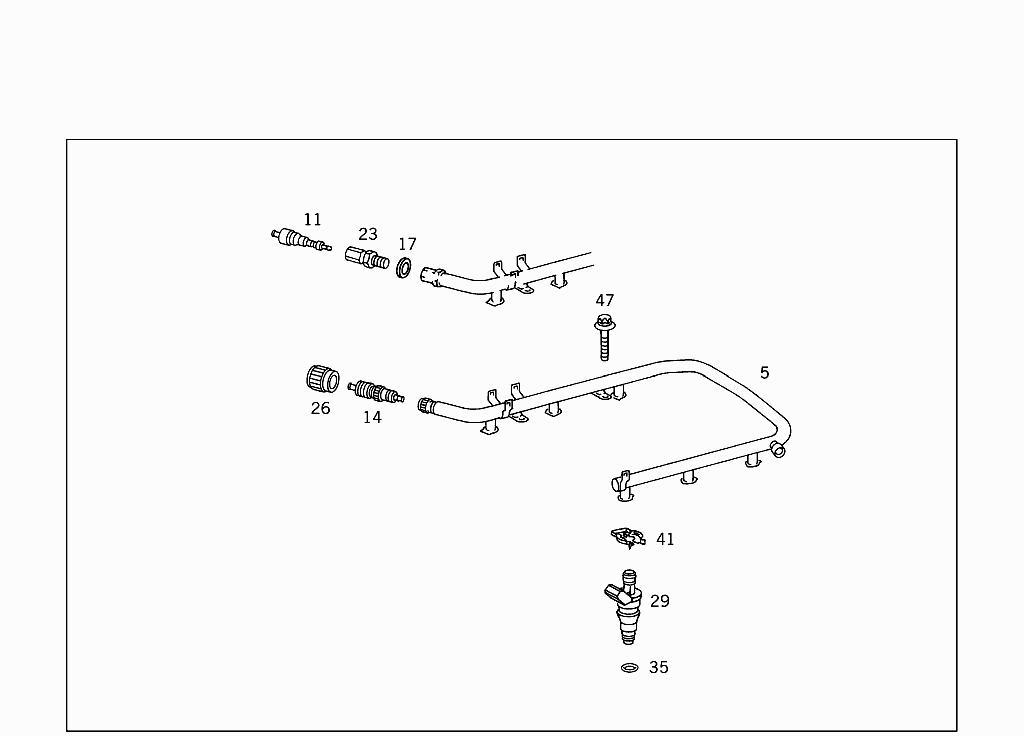 11
23
17
47
5
26
14
41
29
35