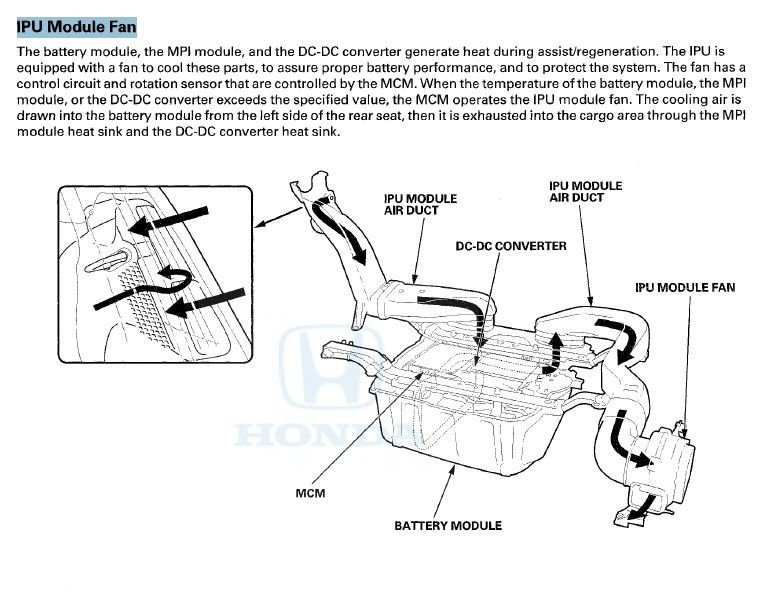 IPU Module Fan

The battery module, the MPI module, and the DC-DC converter generate heat during assist/regeneration. The IPU is equipped with a fan to cool these parts, to assure proper battery performance, and to protect the system. The fan has a control circuit and rotation sensor that are controlled by the MCM. When the temperature of the battery module, the MPI module, or the DC-DC converter exceeds the specified value, the MCM operates the IPU module fan. The cooling air is drawn into the battery module from the left side of the rear seat, then it is exhausted into the cargo area through the MPI module heat sink and the DC-DC converter heat sink.

IPU MODULE AIR DUCT

IPU MODULE AIR DUCT

DC-DC CONVERTER

IPU MODULE FAN

HONDA

MCM

BATTERY MODULE