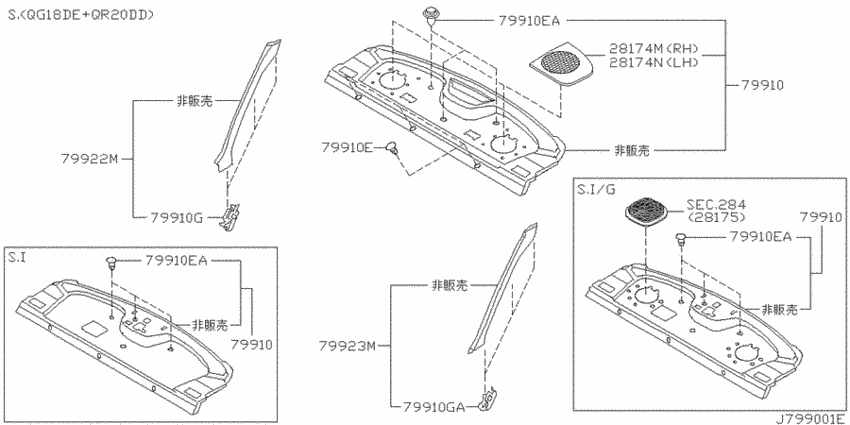 S.(QG18DE+QR20DD)

非販売
79922M
79910G

79910EA
28174M(RH)
28174N(LH)
79910
79910E
非販売

S.I
79910EA
非販売
79910

非販売
79923M
79910GA

S.I/G
SEC.284
(28175)
79910
79910EA
非販売

J799001E