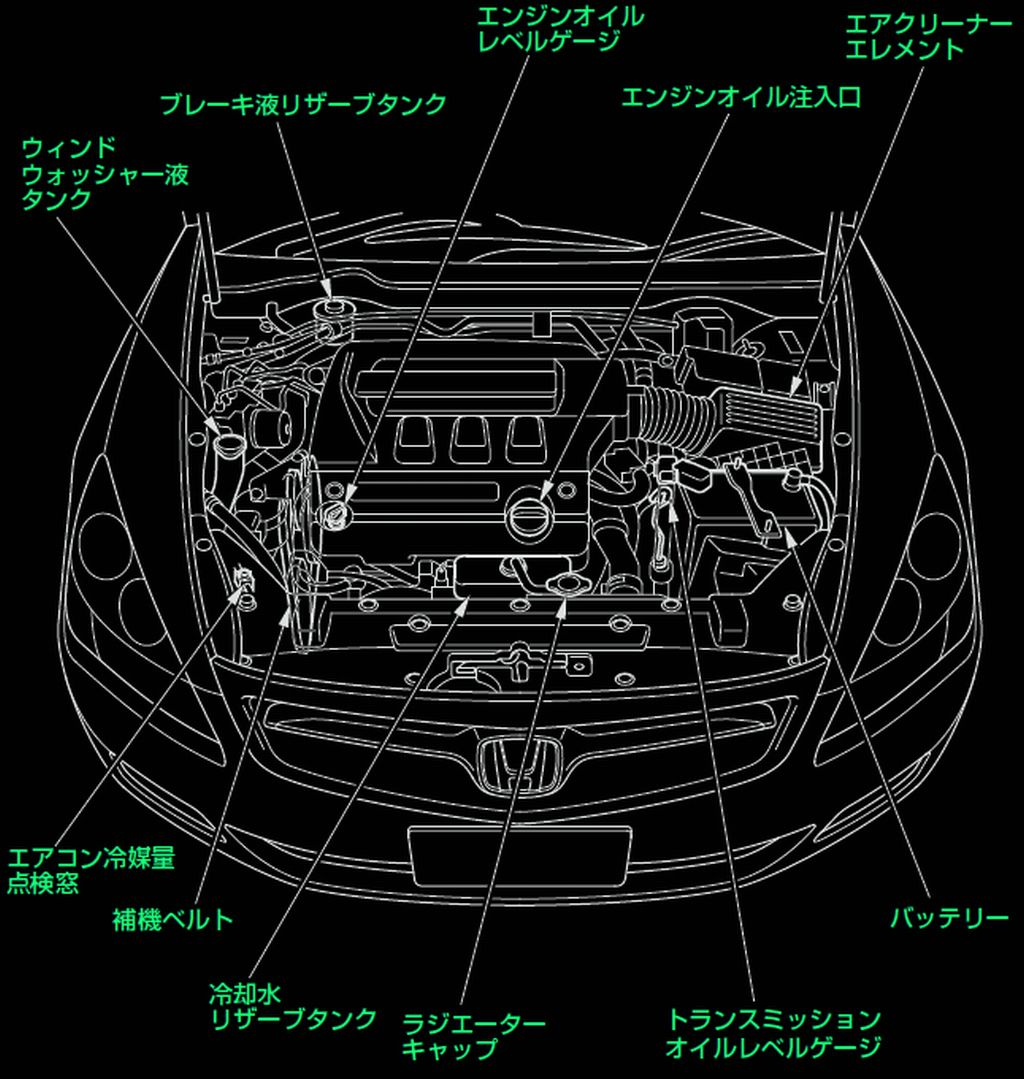 エンジンオイル
レベルゲージ

エアクリーナー
エレメント

ブレーキ液リザーブタンク

エンジンオイル注入口

ウィンド
ウォッシャー液
タンク

エアコン冷媒量
点検窓

補機ベルト

冷却水
リザーブタンク

ラジエーター
キャップ

トランスミッション
オイルレベルゲージ

バッテリー