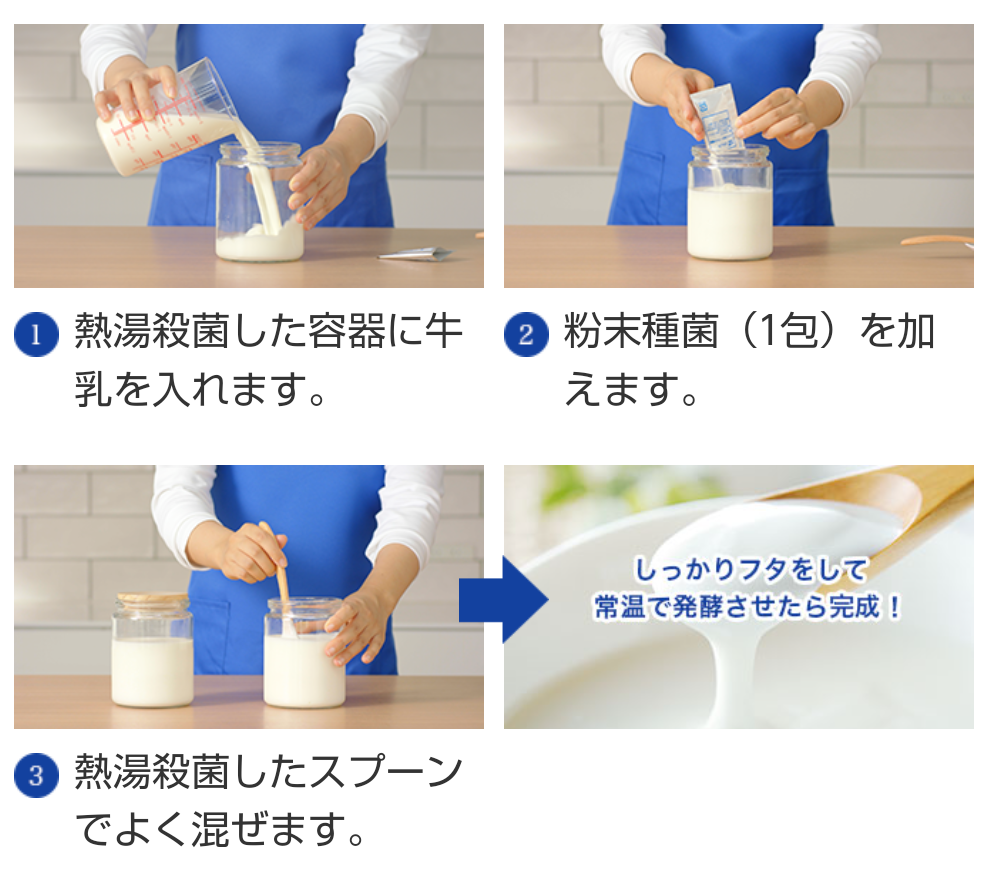 1 熱湯殺菌した容器に牛乳を入れます。

2 粉末種菌（1包）を加えます。

3 熱湯殺菌したスプーンでよく混ぜます。

しっかりフタをして
常温で発酵させたら完成！